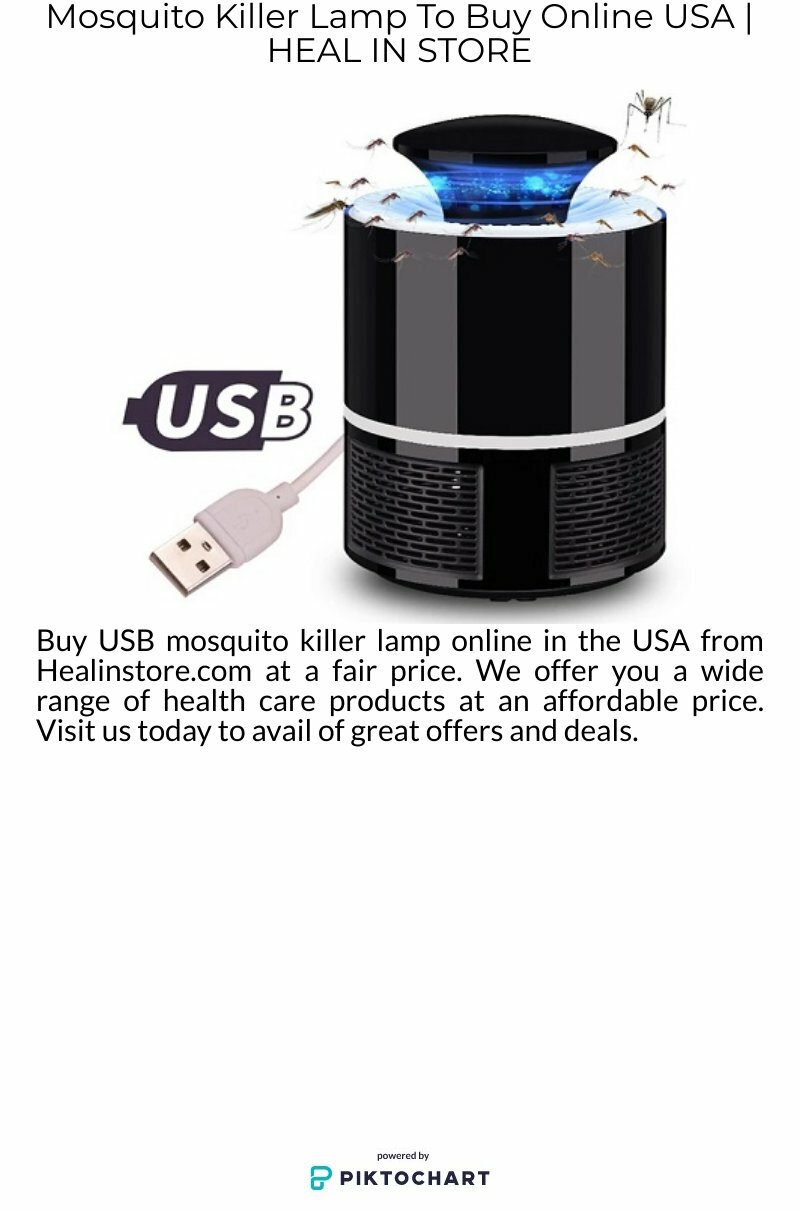 Mosquito Killer Lamp To Buy Online USA | HEAL IN STORE

USB

Buy USB mosquito killer lamp online in the USA from Healinstore.com at a fair price. We offer you a wide range of health care products at an affordable price. Visit us today to avail of great offers and deals.

powered by
PIKTOCHART