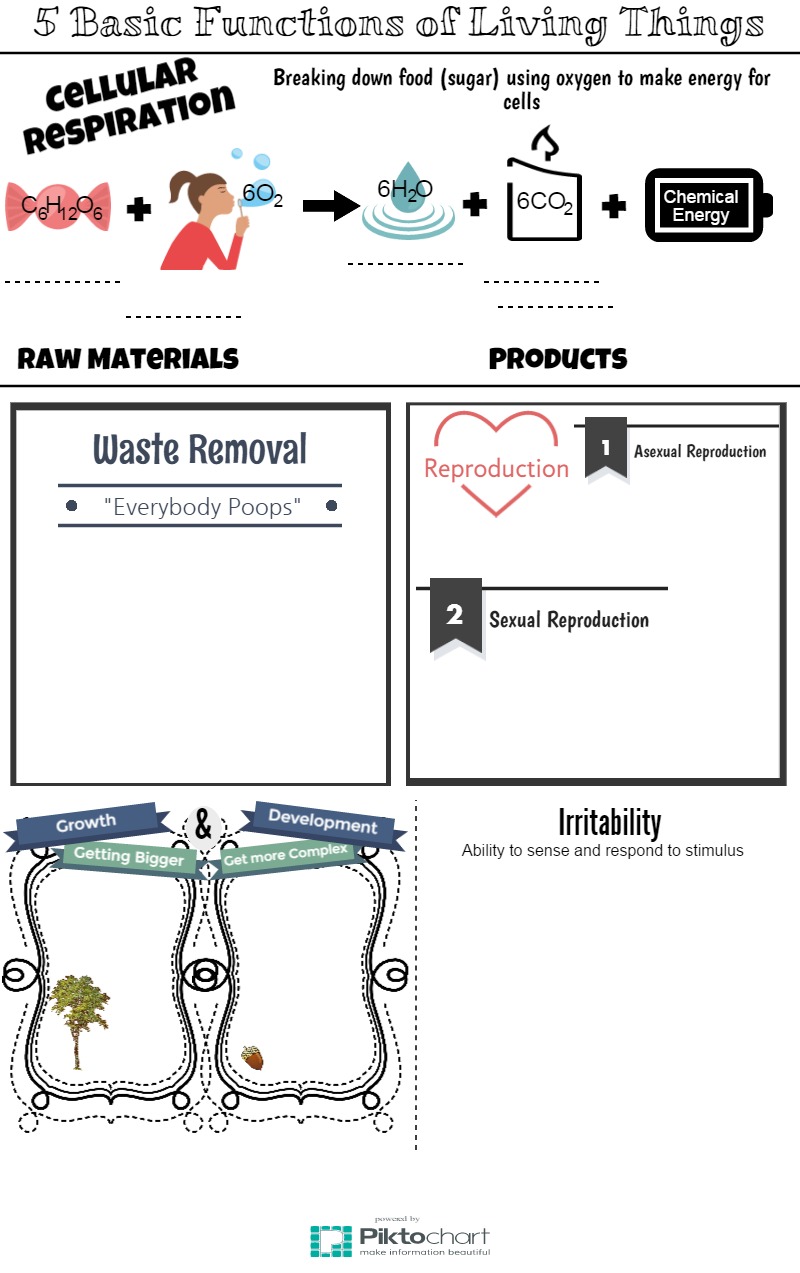 5 Basic Functions of Living Things

CELLULAR RESPIRATION

Breaking down food (sugar) using oxygen to make energy for cells

$C_6H_{12}O_6$ + $6O_2$ → $6H_2O$ + $6CO_2$ + Chemical Energy

RAW MATERIALS

PRODUCTS

Waste Removal

"Everybody Poops"

Reproduction

1 Asexual Reproduction

2 Sexual Reproduction

Growth & Development

Getting Bigger

Get more Complex

Irritability

Ability to sense and respond to stimulus

powered by Piktochart make information beautiful