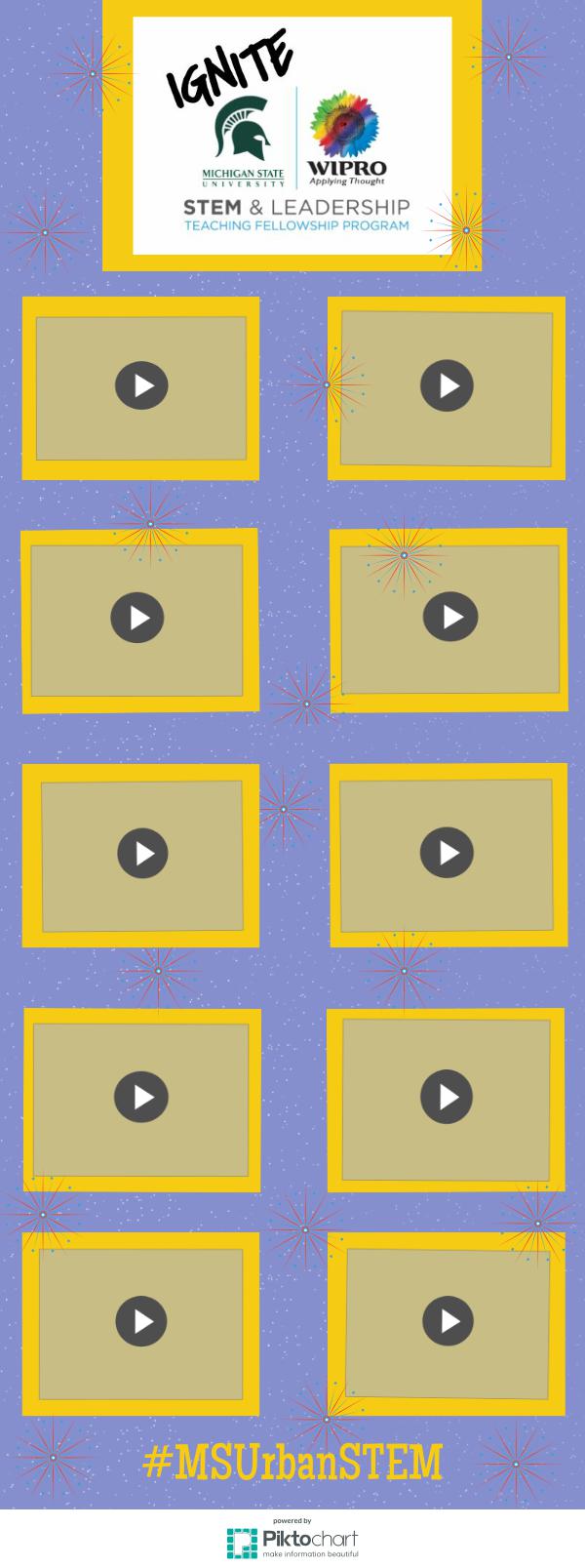 IGNITE

MICHIGAN STATE UNIVERSITY

WIPRO
Applying Thought

STEM & LEADERSHIP
TEACHING FELLOWSHIP PROGRAM

#MSUrbanSTEM

powered by
Piktochart
make information beautiful