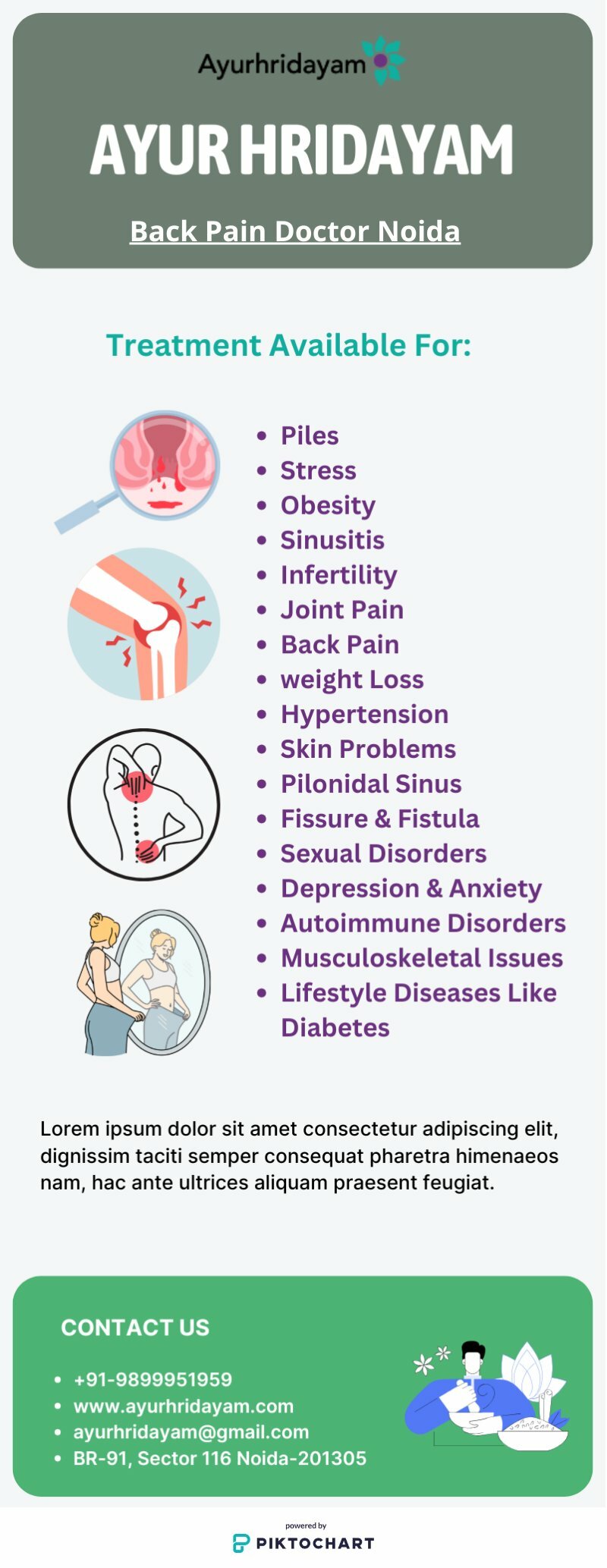 Ayurhridayam

AYUR HRIDAYAM

Back Pain Doctor Noida

Treatment Available For:

- Piles
- Stress
- Obesity
- Sinusitis
- Infertility
- Joint Pain
- Back Pain
- weight Loss
- Hypertension
- Skin Problems
- Pilonidal Sinus
- Fissure & Fistula
- Sexual Disorders
- Depression & Anxiety
- Autoimmune Disorders
- Musculoskeletal Issues
- Lifestyle Diseases Like Diabetes

Lorem ipsum dolor sit amet consectetur adipiscing elit, dignissim taciti semper consequat pharetra himenaeos nam, hac ante ultrices aliquam praesent feugiat.

CONTACT US

- +91-9899951959
- www.ayurhridayam.com
- ayurhridayam@gmail.com
- BR-91, Sector 116 Noida-201305

powered by
PIKTOCHART