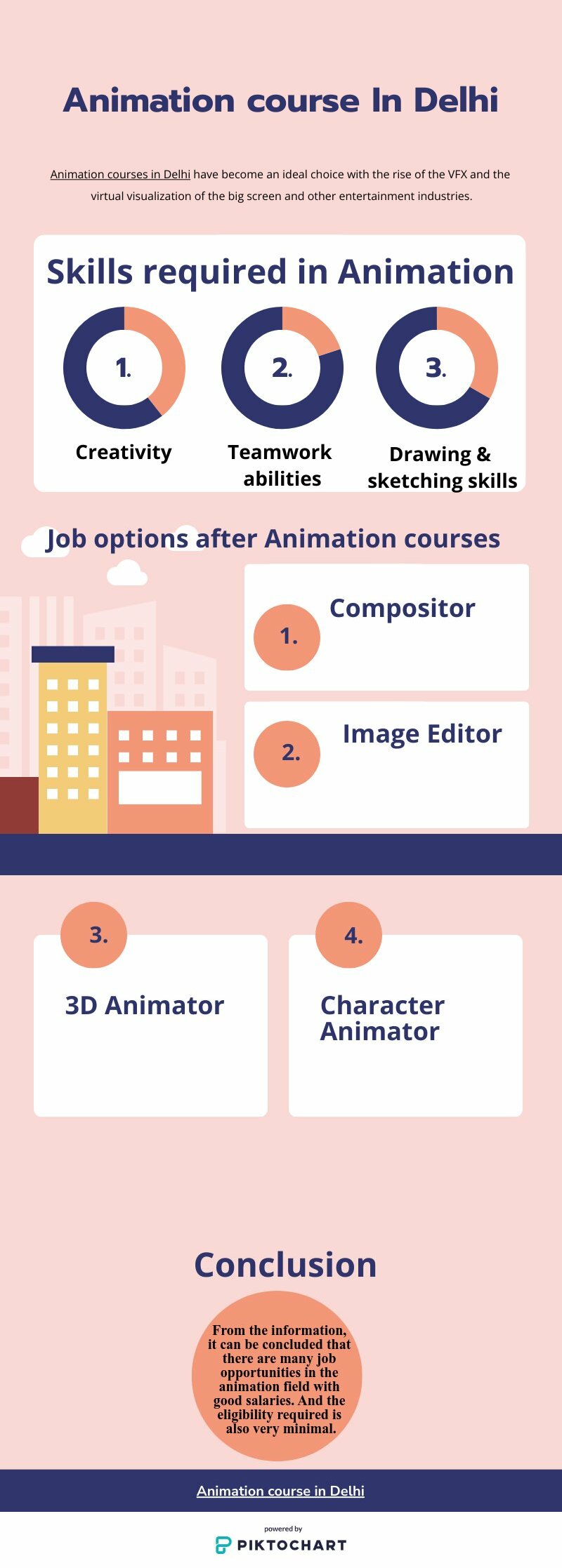 Animation course In Delhi

Animation courses in Delhi have become an ideal choice with the rise of the VFX and the virtual visualization of the big screen and other entertainment industries.

Skills required in Animation

1.
Creativity

2.
Teamwork abilities

3.
Drawing & sketching skills

Job options after Animation courses

1.
Compositor

2.
Image Editor

3.
3D Animator

4.
Character Animator

Conclusion

From the information, it can be concluded that there are many job opportunities in the animation field with good salaries. And the eligibility required is also very minimal.

Animation course in Delhi

powered by
PIKTOCHART