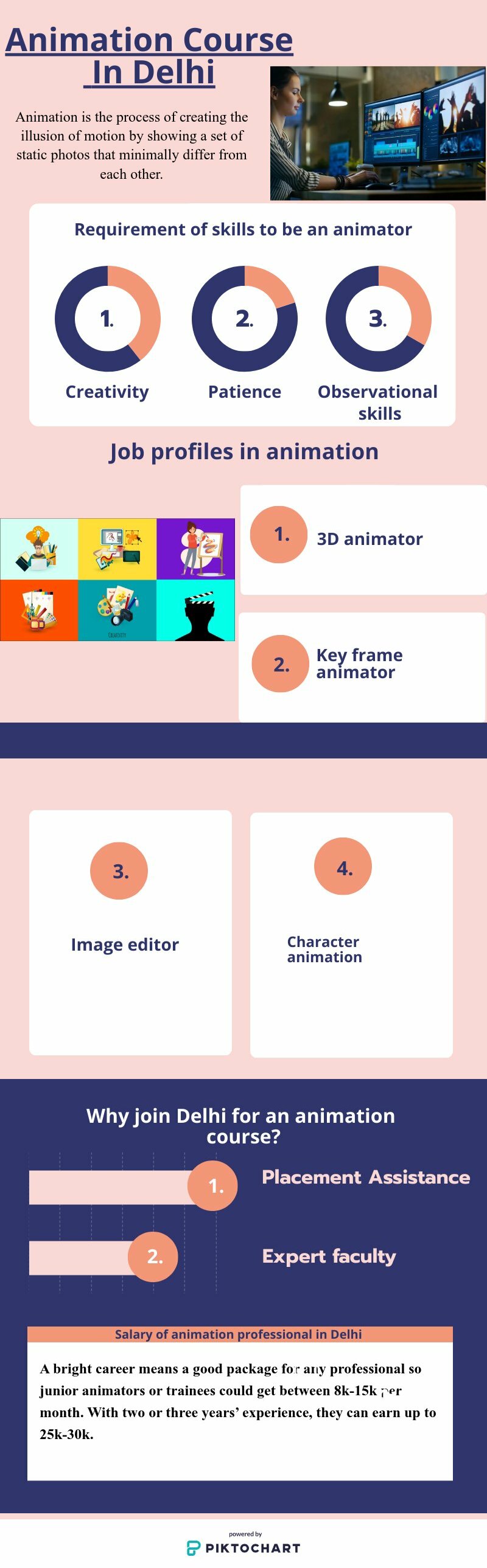 Animation Course In Delhi

Animation is the process of creating the illusion of motion by showing a set of static photos that minimally differ from each other.

Requirement of skills to be an animator

1.
Creativity

2.
Patience

3.
Observational skills

Job profiles in animation

CREATIVITY

1.
3D animator

2.
Key frame animator

3.
Image editor

4.
Character animation

Why join Delhi for an animation course?

1.
Placement Assistance

2.
Expert faculty

Salary of animation professional in Delhi

A bright career means a good package for any professional so junior animators or trainees could get between 8k-15k per month. With two or three years' experience, they can earn up to 25k-30k.

powered by
PIKTOCHART