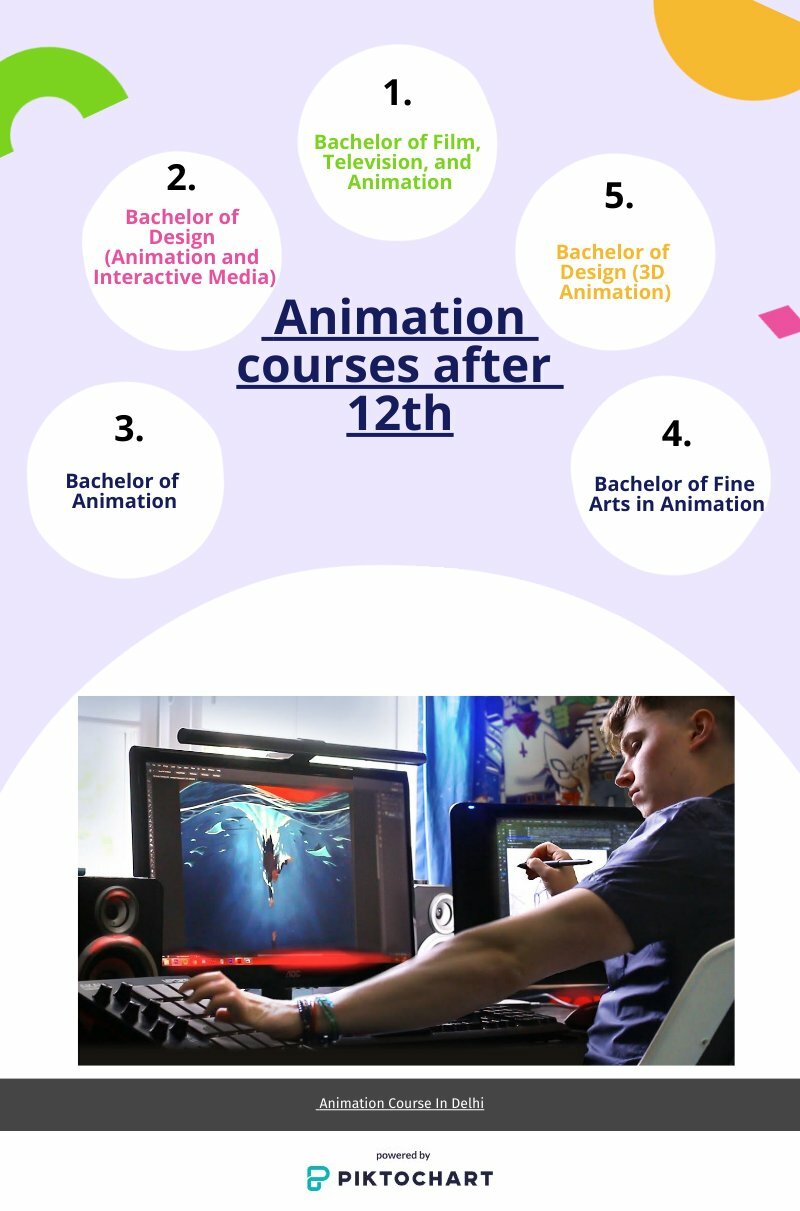 Animation courses after 12th

1.
Bachelor of Film, Television, and Animation

2.
Bachelor of Design (Animation and Interactive Media)

3.
Bachelor of Animation

4.
Bachelor of Fine Arts in Animation

5.
Bachelor of Design (3D Animation)

Animation Course In Delhi

powered by
PIKTOCHART