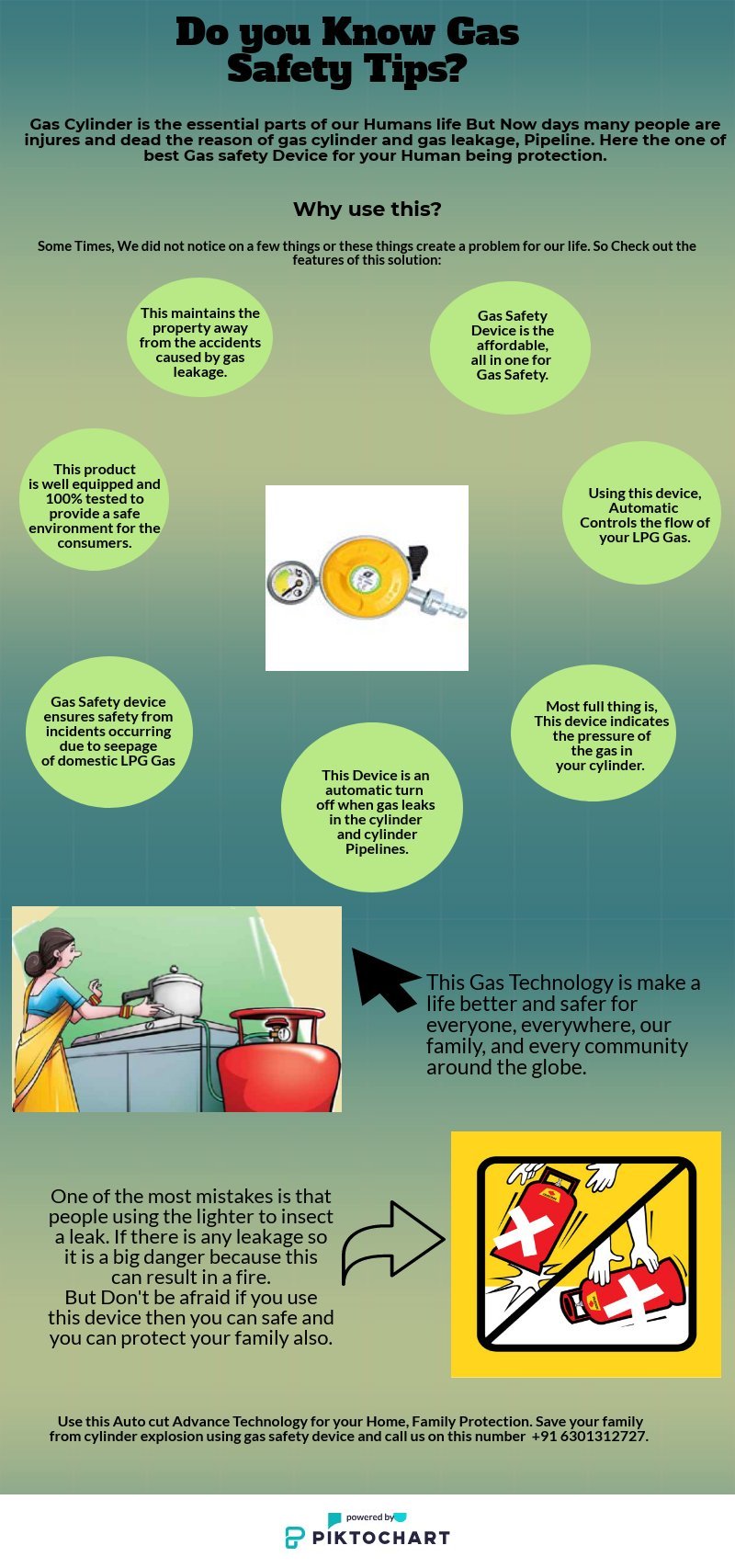 Do you Know Gas Safety Tips?

Gas Cylinder is the essential parts of our Humans life But Now days many people are injures and dead the reason of gas cylinder and gas leakage, Pipeline. Here the one of best Gas safety Device for your Human being protection.

Why use this?

Some Times, We did not notice on a few things or these things create a problem for our life. So Check out the features of this solution:

This maintains the property away from the accidents caused by gas leakage.

Gas Safety Device is the affordable, all in one for Gas Safety.

This product is well equipped and 100% tested to provide a safe environment for the consumers.

Using this device, Automatic Controls the flow of your LPG Gas.

Gas Safety device ensures safety from incidents occurring due to seepage of domestic LPG Gas

This Device is an automatic turn off when gas leaks in the cylinder and cylinder Pipelines.

Most full thing is, This device indicates the pressure of the gas in your cylinder.

This Gas Technology is make a life better and safer for everyone, everywhere, our family, and every community around the globe.

One of the most mistakes is that people using the lighter to insect a leak. If there is any leakage so it is a big danger because this can result in a fire.
But Don't be afraid if you use this device then you can safe and you can protect your family also.

Use this Auto cut Advance Technology for your Home, Family Protection. Save your family from cylinder explosion using gas safety device and call us on this number +91 6301312727.

powered by
PIKTOCHART