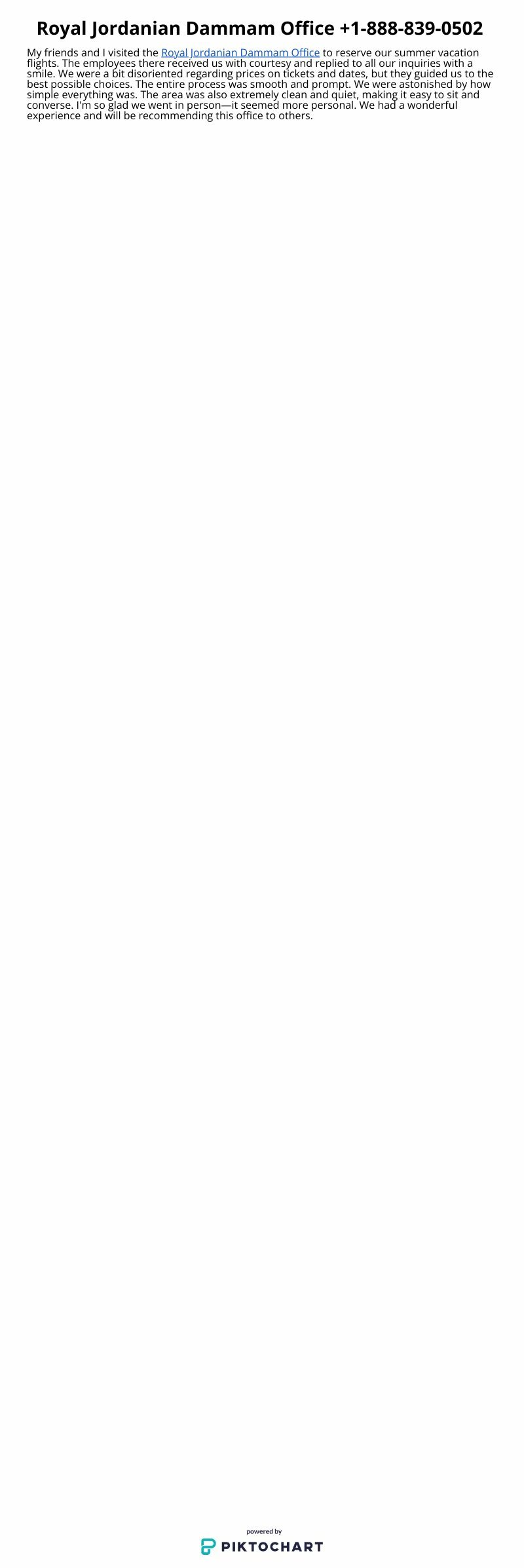 Royal Jordanian Dammam Office +1-888-839-0502

My friends and I visited the Royal Jordanian Dammam Office to reserve our summer vacation flights. The employees there received us with courtesy and replied to all our inquiries with a smile. We were a bit disoriented regarding prices on tickets and dates, but they guided us to the best possible choices. The entire process was smooth and prompt. We were astonished by how simple everything was. The area was also extremely clean and quiet, making it easy to sit and converse. I'm so glad we went in person—it seemed more personal. We had a wonderful experience and will be recommending this office to others.

powered by
PIKTOCHART