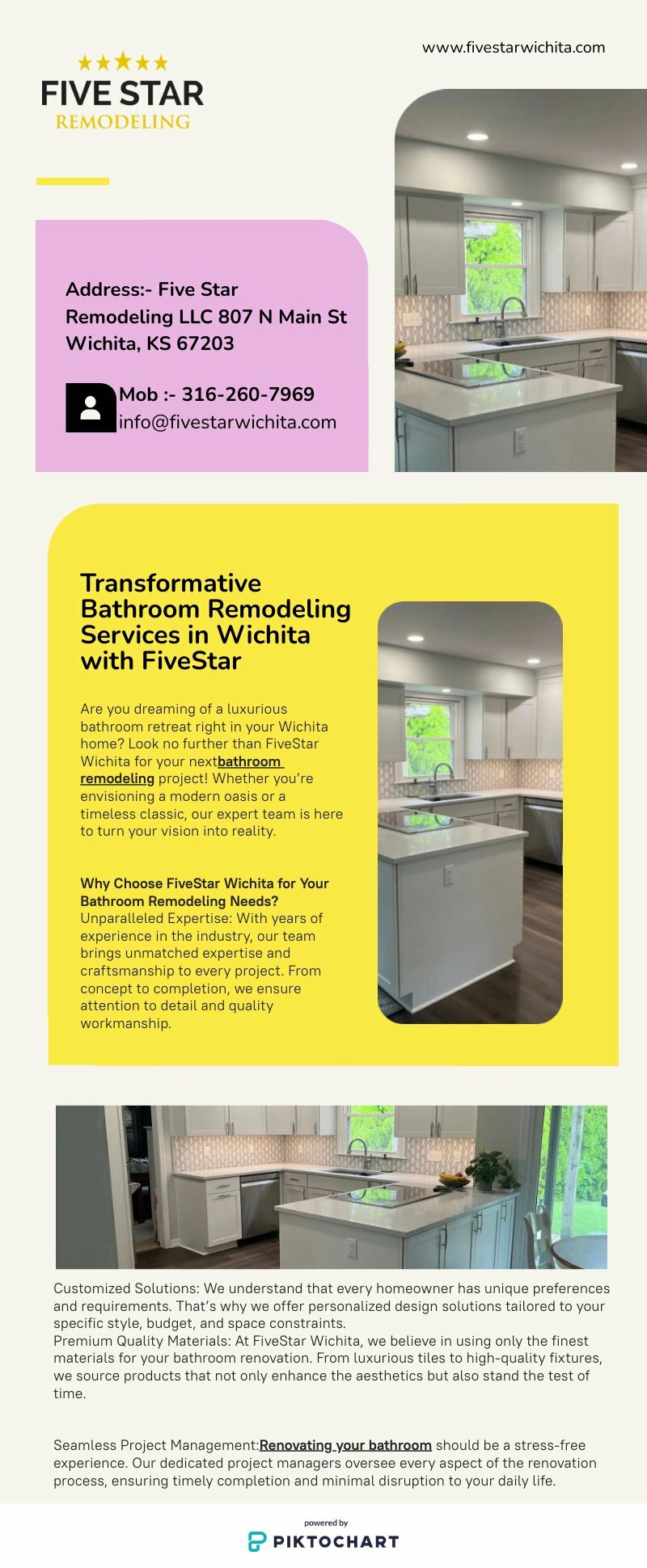 www.fivestarwichita.com

FIVE STAR
REMODELING

Address:- Five Star Remodeling LLC 807 N Main St Wichita, KS 67203

Mob :- 316-260-7969
info@fivestarwichita.com

Transformative Bathroom Remodeling Services in Wichita with FiveStar

Are you dreaming of a luxurious bathroom retreat right in your Wichita home? Look no further than FiveStar Wichita for your nextbathroom remodeling project! Whether you're envisioning a modern oasis or a timeless classic, our expert team is here to turn your vision into reality.

Why Choose FiveStar Wichita for Your Bathroom Remodeling Needs?
Unparalleled Expertise: With years of experience in the industry, our team brings unmatched expertise and craftsmanship to every project. From concept to completion, we ensure attention to detail and quality workmanship.

Customized Solutions: We understand that every homeowner has unique preferences and requirements. That's why we offer personalized design solutions tailored to your specific style, budget, and space constraints.
Premium Quality Materials: At FiveStar Wichita, we believe in using only the finest materials for your bathroom renovation. From luxurious tiles to high-quality fixtures, we source products that not only enhance the aesthetics but also stand the test of time.

Seamless Project Management:Renovating your bathroom should be a stress-free experience. Our dedicated project managers oversee every aspect of the renovation process, ensuring timely completion and minimal disruption to your daily life.

powered by
PIKTOCHART