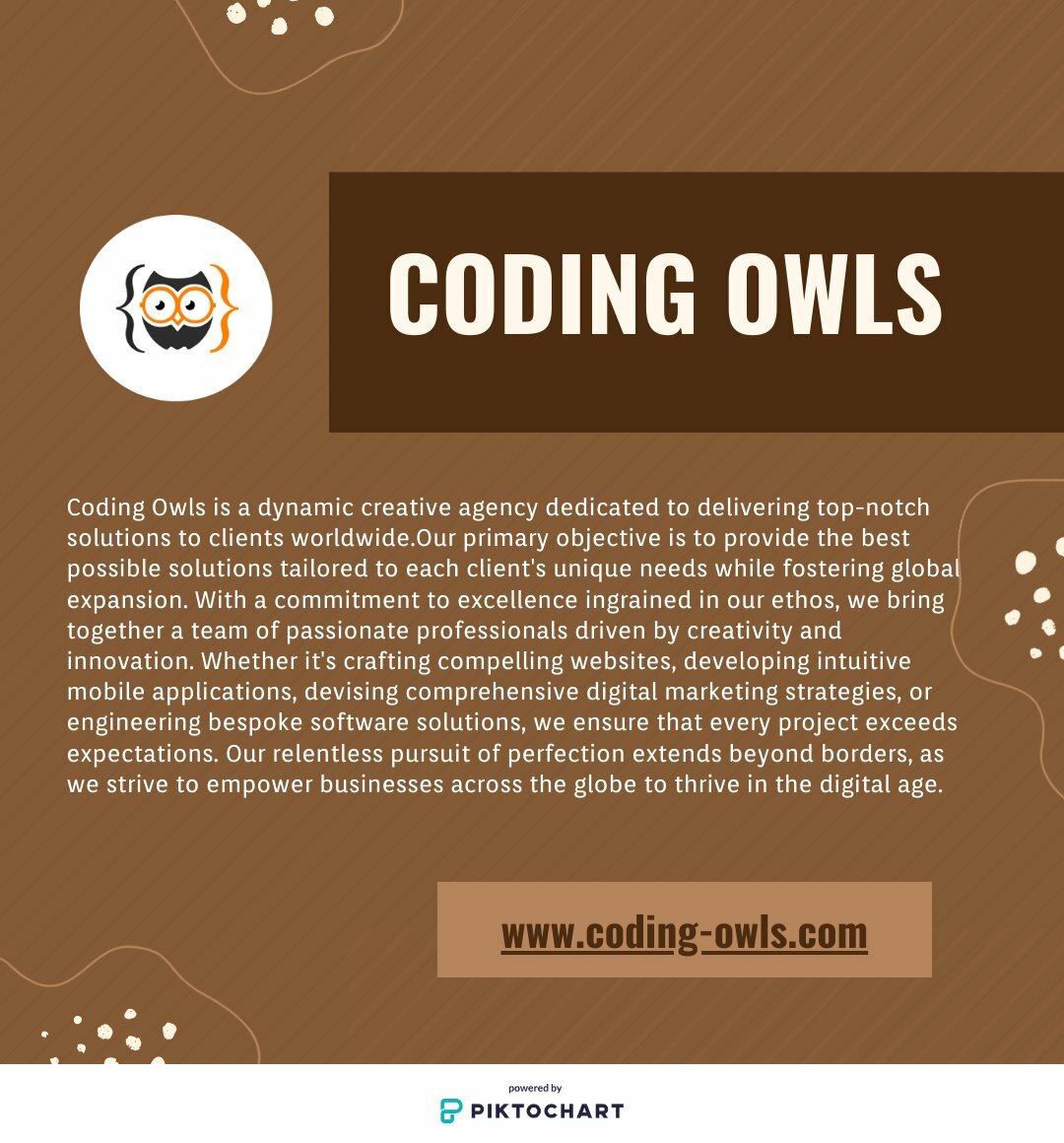 CODING OWLS

Coding Owls is a dynamic creative agency dedicated to delivering top-notch solutions to clients worldwide.Our primary objective is to provide the best possible solutions tailored to each client's unique needs while fostering global expansion. With a commitment to excellence ingrained in our ethos, we bring together a team of passionate professionals driven by creativity and innovation. Whether it's crafting compelling websites, developing intuitive mobile applications, devising comprehensive digital marketing strategies, or engineering bespoke software solutions, we ensure that every project exceeds expectations. Our relentless pursuit of perfection extends beyond borders, as we strive to empower businesses across the globe to thrive in the digital age.

www.coding-owls.com

powered by
PIKTOCHART