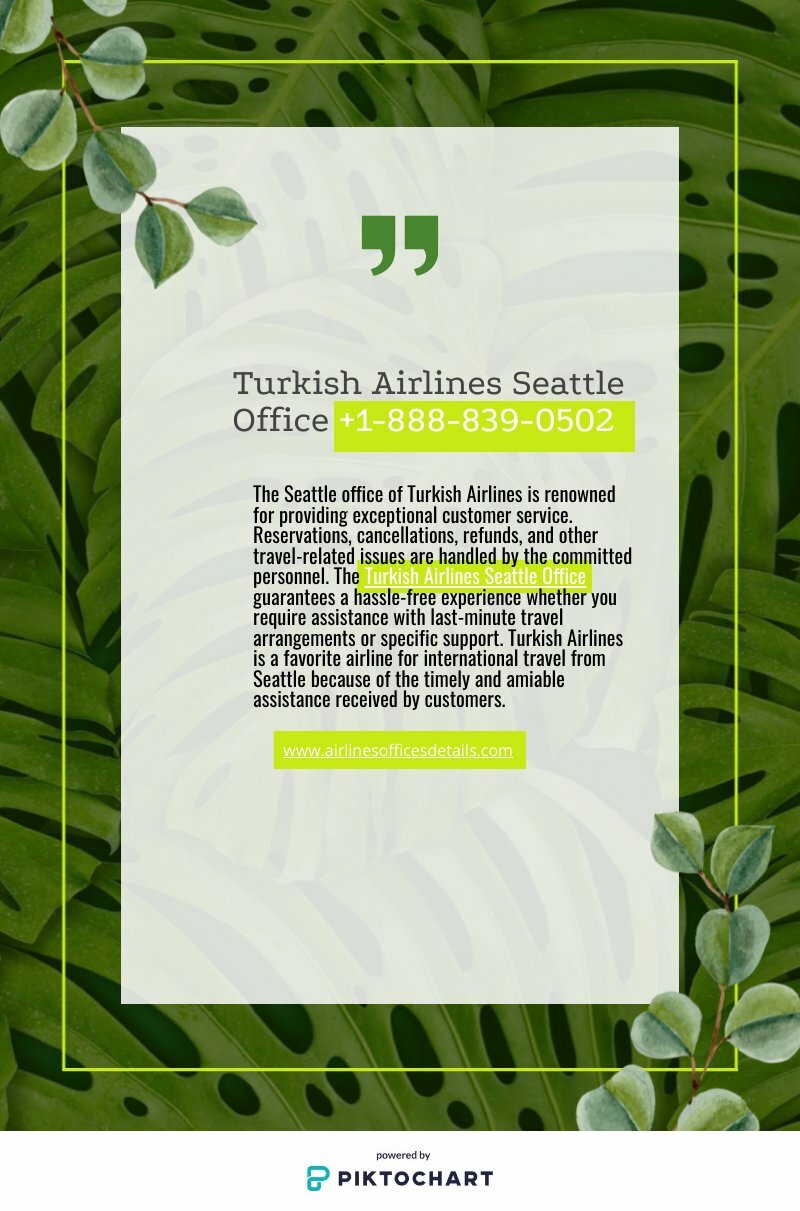 Turkish Airlines Seattle Office +1-888-839-0502

The Seattle office of Turkish Airlines is renowned for providing exceptional customer service. Reservations, cancellations, refunds, and other travel-related issues are handled by the committed personnel. The Turkish Airlines Seattle Office guarantees a hassle-free experience whether you require assistance with last-minute travel arrangements or specific support. Turkish Airlines is a favorite airline for international travel from Seattle because of the timely and amiable assistance received by customers.

www.airlinesofficesdetails.com

powered by
PIKTOCHART