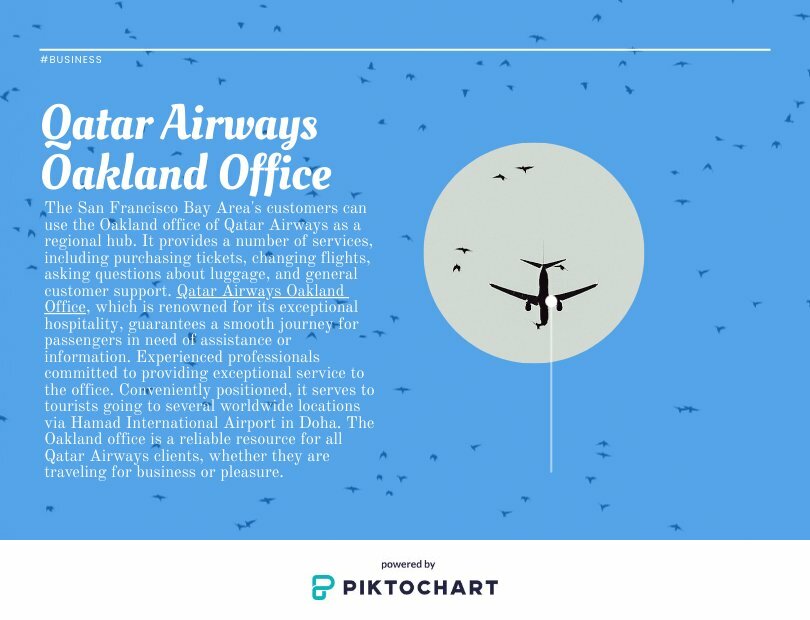 #BUSINESS

Qatar Airways Oakland Office

The San Francisco Bay Area's customers can use the Oakland office of Qatar Airways as a regional hub. It provides a number of services, including purchasing tickets, changing flights, asking questions about luggage, and general customer support. Qatar Airways Oakland Office, which is renowned for its exceptional hospitality, guarantees a smooth journey for passengers in need of assistance or information. Experienced professionals committed to providing exceptional service to the office. Conveniently positioned, it serves to tourists going to several worldwide locations via Hamad International Airport in Doha. The Oakland office is a reliable resource for all Qatar Airways clients, whether they are traveling for business or pleasure.

powered by
PIKTOCHART