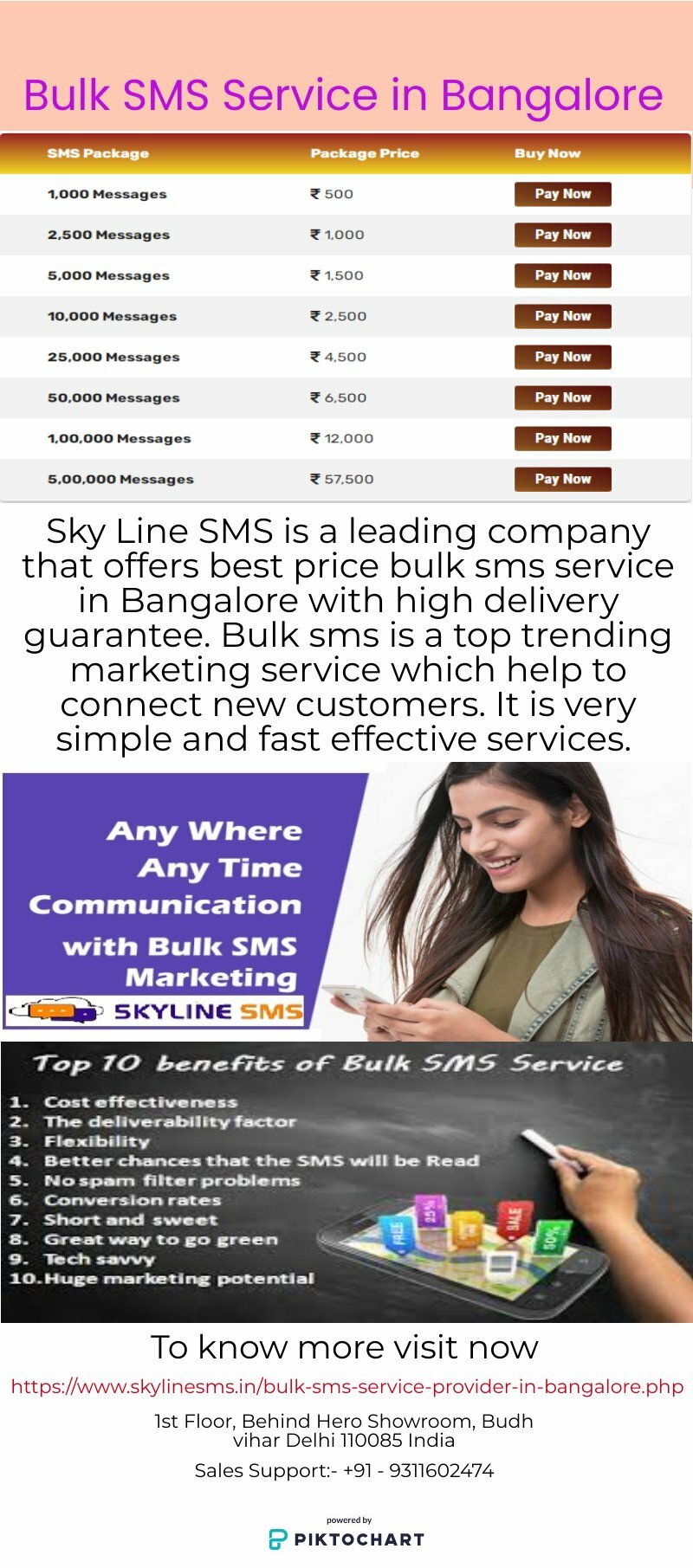 Bulk SMS Service in Bangalore

| SMS Package | Package Price | Buy Now |
|---|---|---|
| 1,000 Messages | ₹ 500 | Pay Now |
| 2,500 Messages | ₹ 1,000 | Pay Now |
| 5,000 Messages | ₹ 1,500 | Pay Now |
| 10,000 Messages | ₹ 2,500 | Pay Now |
| 25,000 Messages | ₹ 4,500 | Pay Now |
| 50,000 Messages | ₹ 6,500 | Pay Now |
| 1,00,000 Messages | ₹ 12,000 | Pay Now |
| 5,00,000 Messages | ₹ 57,500 | Pay Now |

Sky Line SMS is a leading company that offers best price bulk sms service in Bangalore with high delivery guarantee. Bulk sms is a top trending marketing service which help to connect new customers. It is very simple and fast effective services.

Any Where Any Time Communication with Bulk SMS Marketing

SKYLINE SMS

Top 10 benefits of Bulk SMS Service
1. Cost effectiveness
2. The deliverability factor
3. Flexibility
4. Better chances that the SMS will be Read
5. No spam filter problems
6. Conversion rates
7. Short and sweet
8. Great way to go green
9. Tech savvy
10. Huge marketing potential

FREE 25% SALE 50%

To know more visit now

https://www.skylinesms.in/bulk-sms-service-provider-in-bangalore.php

1st Floor, Behind Hero Showroom, Budh vihar Delhi 110085 India

Sales Support:- +91 - 9311602474

powered by
PIKTOCHART