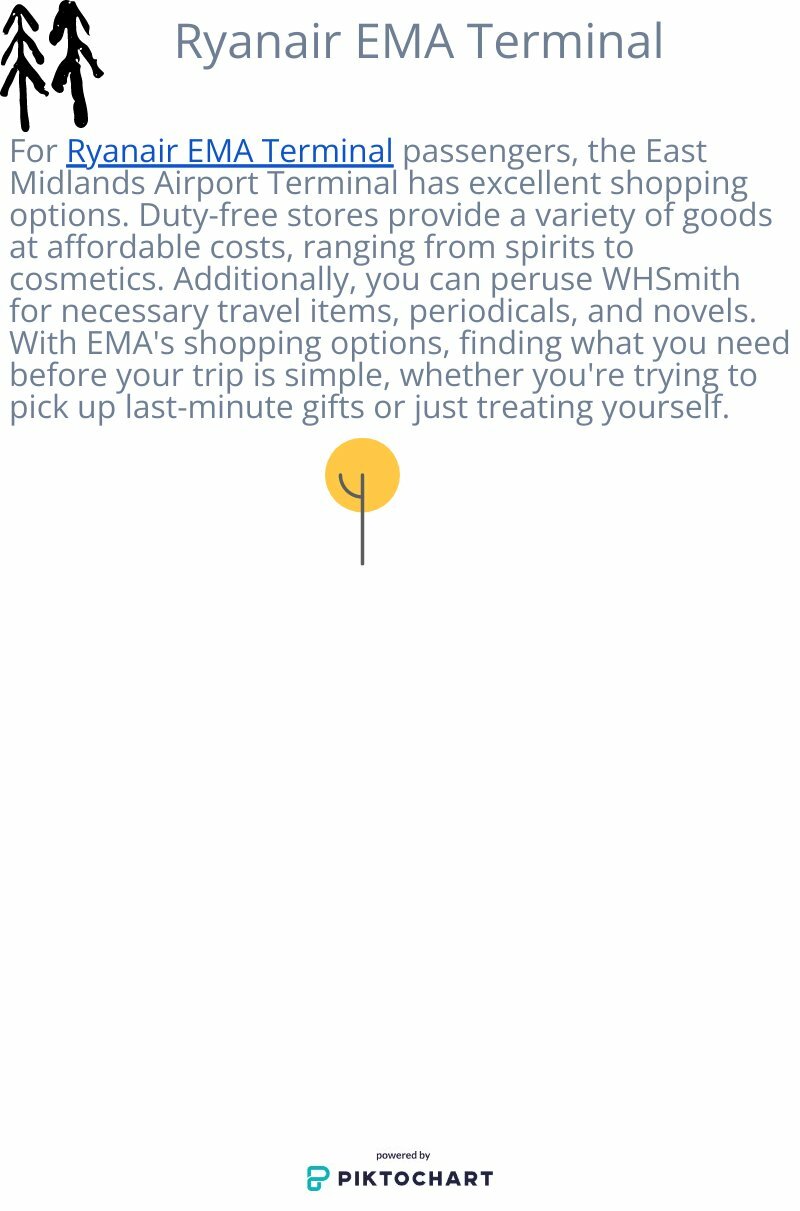 Ryanair EMA Terminal

For Ryanair EMA Terminal passengers, the East Midlands Airport Terminal has excellent shopping options. Duty-free stores provide a variety of goods at affordable costs, ranging from spirits to cosmetics. Additionally, you can peruse WHSmith for necessary travel items, periodicals, and novels. With EMA's shopping options, finding what you need before your trip is simple, whether you're trying to pick up last-minute gifts or just treating yourself.

powered by
PIKTOCHART