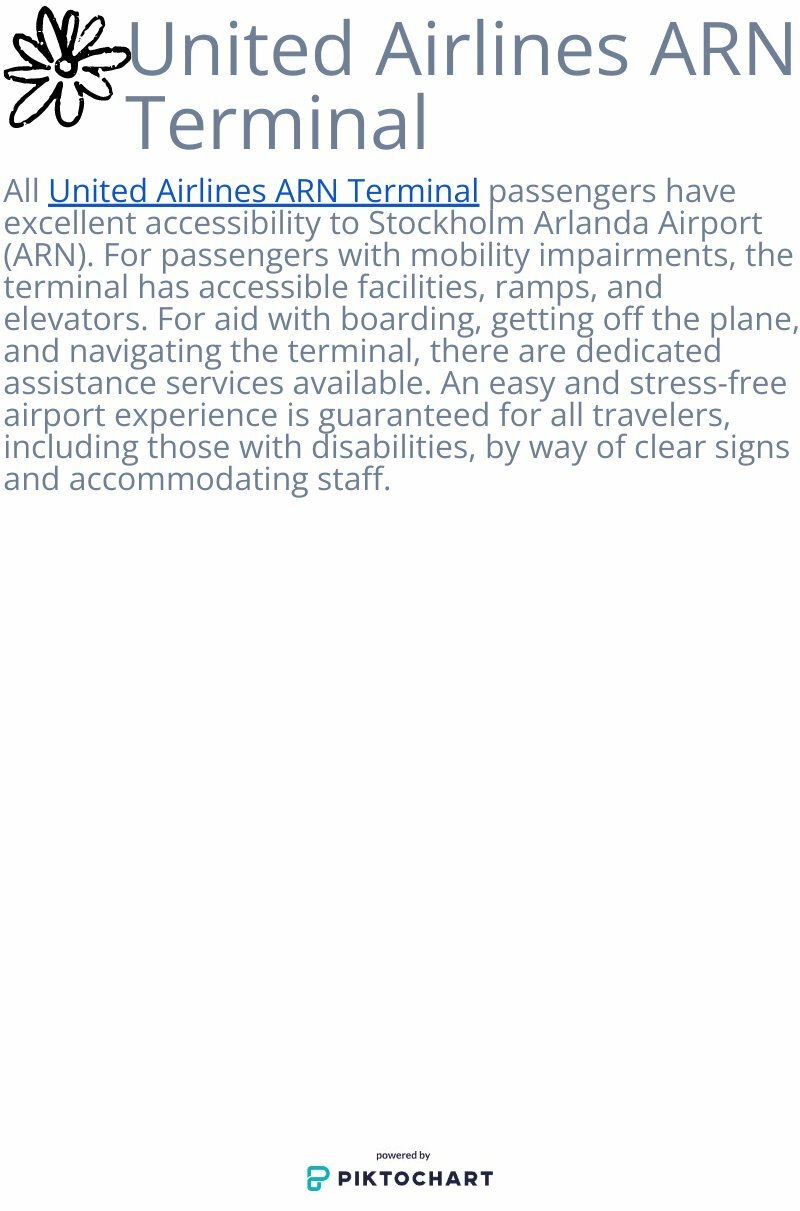 United Airlines ARN Terminal

All United Airlines ARN Terminal passengers have excellent accessibility to Stockholm Arlanda Airport (ARN). For passengers with mobility impairments, the terminal has accessible facilities, ramps, and elevators. For aid with boarding, getting off the plane, and navigating the terminal, there are dedicated assistance services available. An easy and stress-free airport experience is guaranteed for all travelers, including those with disabilities, by way of clear signs and accommodating staff.

powered by
PIKTOCHART