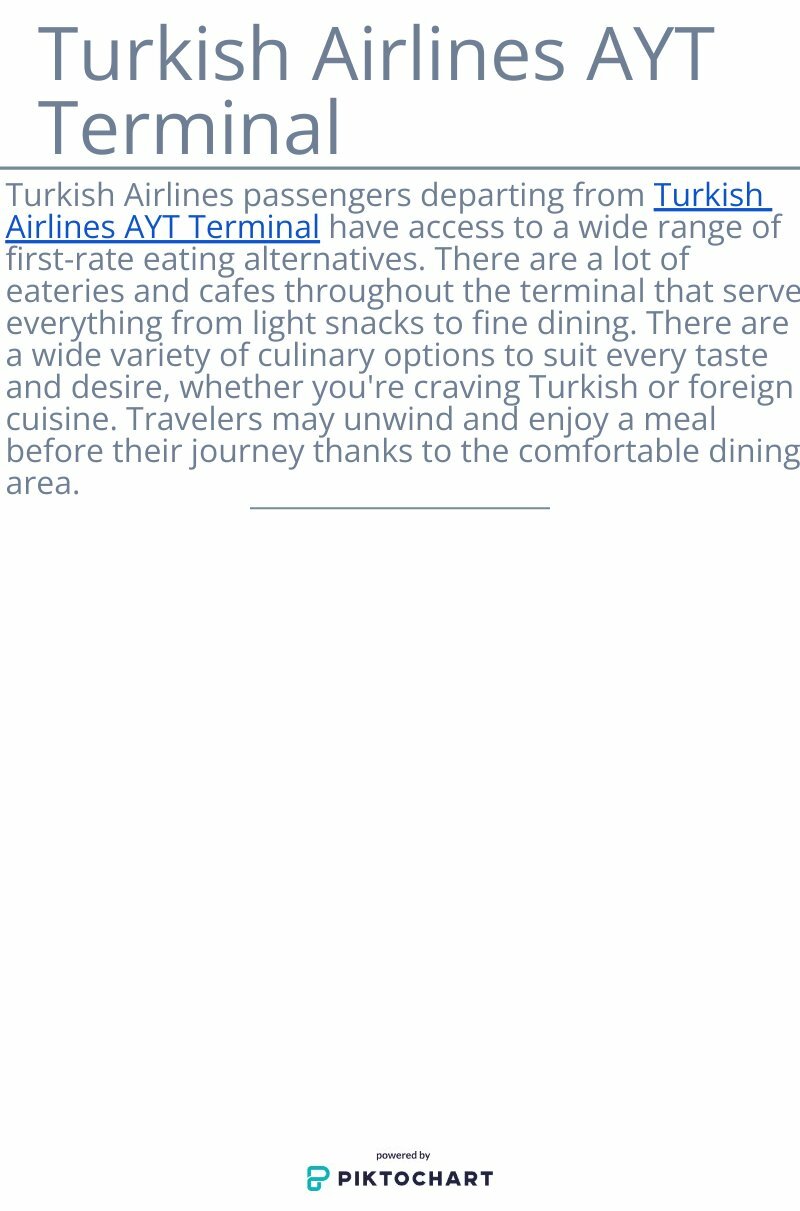 Turkish Airlines AYT Terminal

Turkish Airlines passengers departing from Turkish Airlines AYT Terminal have access to a wide range of first-rate eating alternatives. There are a lot of eateries and cafes throughout the terminal that serve everything from light snacks to fine dining. There are a wide variety of culinary options to suit every taste and desire, whether you're craving Turkish or foreign cuisine. Travelers may unwind and enjoy a meal before their journey thanks to the comfortable dining area.

powered by
PIKTOCHART