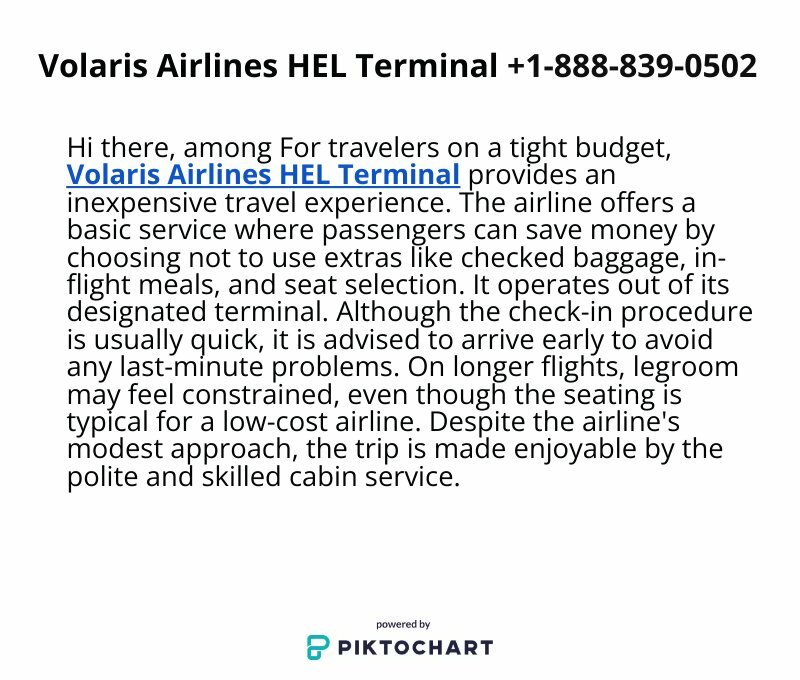 Volaris Airlines HEL Terminal +1-888-839-0502

Hi there, among For travelers on a tight budget, Volaris Airlines HEL Terminal provides an inexpensive travel experience. The airline offers a basic service where passengers can save money by choosing not to use extras like checked baggage, in-flight meals, and seat selection. It operates out of its designated terminal. Although the check-in procedure is usually quick, it is advised to arrive early to avoid any last-minute problems. On longer flights, legroom may feel constrained, even though the seating is typical for a low-cost airline. Despite the airline's modest approach, the trip is made enjoyable by the polite and skilled cabin service.

powered by
PIKTOCHART