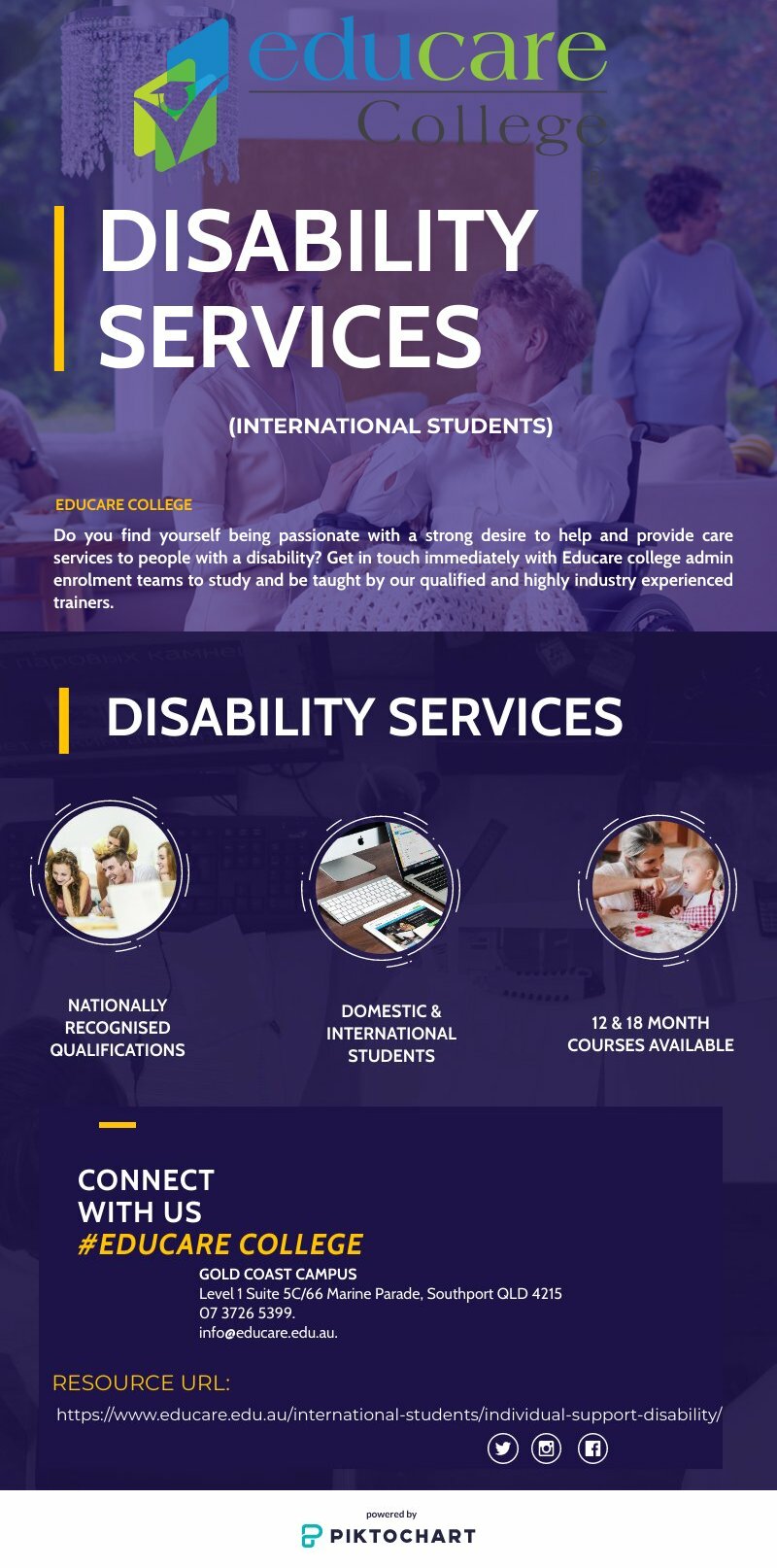 educare College

DISABILITY SERVICES

(INTERNATIONAL STUDENTS)

EDUCARE COLLEGE

Do you find yourself being passionate with a strong desire to help and provide care services to people with a disability? Get in touch immediately with Educare college admin enrolment teams to study and be taught by our qualified and highly industry experienced trainers.

DISABILITY SERVICES

NATIONALLY RECOGNISED QUALIFICATIONS

DOMESTIC & INTERNATIONAL STUDENTS

12 & 18 MONTH COURSES AVAILABLE

CONNECT WITH US
#EDUCARE COLLEGE

GOLD COAST CAMPUS
Level 1 Suite 5C/66 Marine Parade, Southport QLD 4215
07 3726 5399.
info@educare.edu.au.

RESOURCE URL:
https://www.educare.edu.au/international-students/individual-support-disability/

powered by
PIKTOCHART