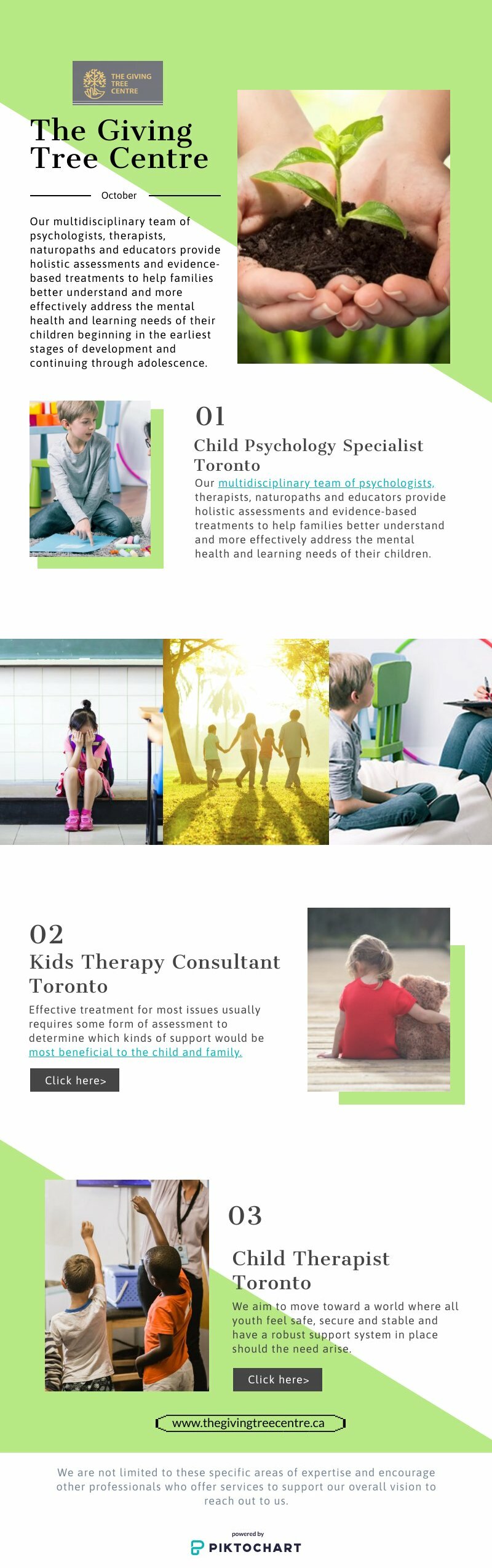 THE GIVING TREE CENTRE

The Giving Tree Centre

October

Our multidisciplinary team of psychologists, therapists, naturopaths and educators provide holistic assessments and evidence-based treatments to help families better understand and more effectively address the mental health and learning needs of their children beginning in the earliest stages of development and continuing through adolescence.

01

Child Psychology Specialist Toronto

Our multidisciplinary team of psychologists, therapists, naturopaths and educators provide holistic assessments and evidence-based treatments to help families better understand and more effectively address the mental health and learning needs of their children.

02

Kids Therapy Consultant Toronto

Effective treatment for most issues usually requires some form of assessment to determine which kinds of support would be most beneficial to the child and family.

Click here>

03

Child Therapist Toronto

We aim to move toward a world where all youth feel safe, secure and stable and have a robust support system in place should the need arise.

Click here>

www.thegivingtreecentre.ca

We are not limited to these specific areas of expertise and encourage other professionals who offer services to support our overall vision to reach out to us.

powered by
PIKTOCHART