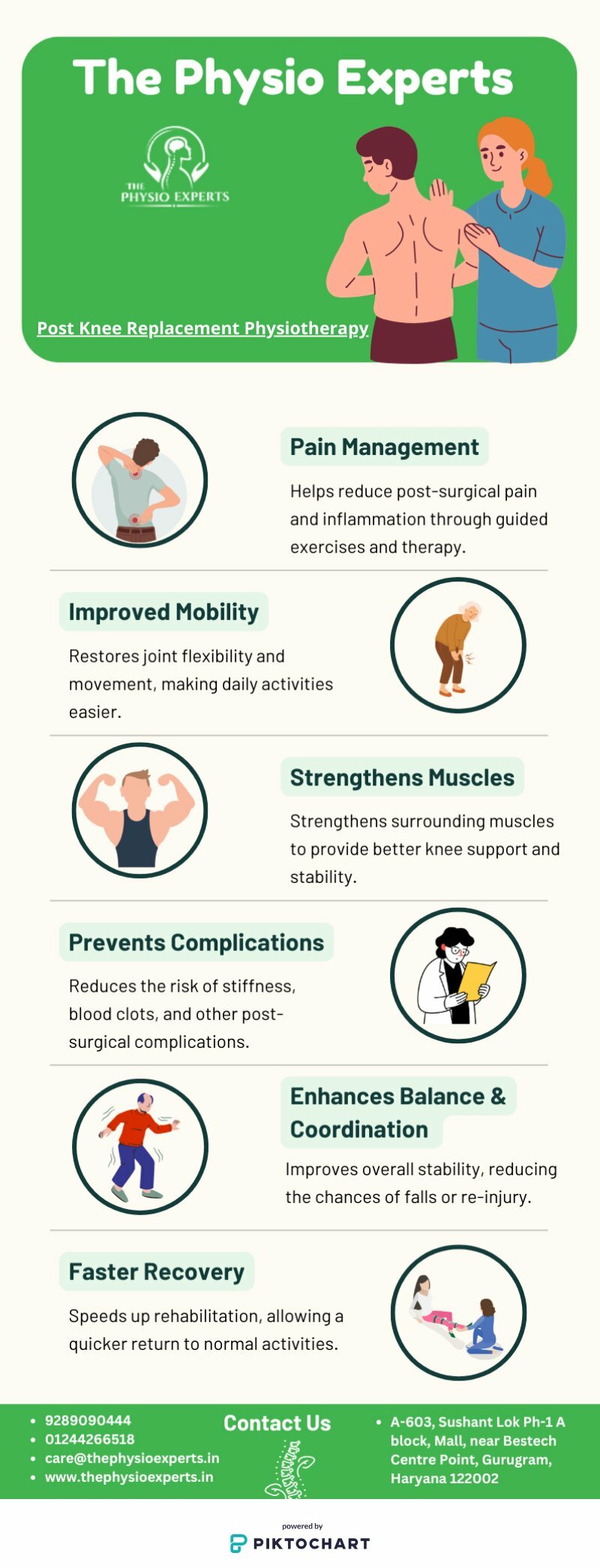 The Physio Experts

THE PHYSIO EXPERTS

Post Knee Replacement Physiotherapy

Pain Management

Helps reduce post-surgical pain and inflammation through guided exercises and therapy.

Improved Mobility

Restores joint flexibility and movement, making daily activities easier.

Strengthens Muscles

Strengthens surrounding muscles to provide better knee support and stability.

Prevents Complications

Reduces the risk of stiffness, blood clots, and other post-surgical complications.

Enhances Balance & Coordination

Improves overall stability, reducing the chances of falls or re-injury.

Faster Recovery

Speeds up rehabilitation, allowing a quicker return to normal activities.

- 9289090444
- 01244266518
- care@thephysioexperts.in
- www.thephysioexperts.in

Contact Us

- A-603, Sushant Lok Ph-1 A block, Mall, near Bestech Centre Point, Gurugram, Haryana 122002

powered by
PIKTOCHART