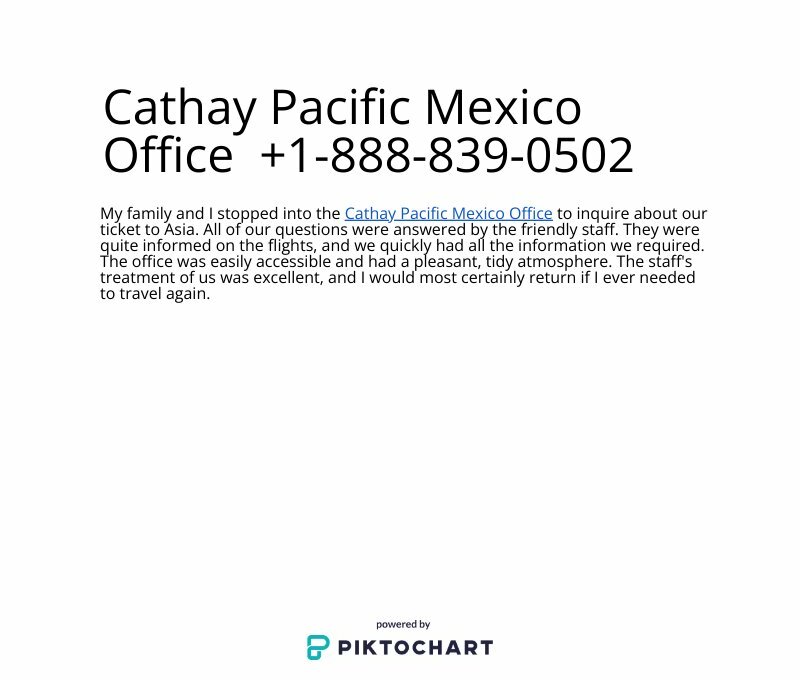 Cathay Pacific Mexico Office +1-888-839-0502

My family and I stopped into the Cathay Pacific Mexico Office to inquire about our ticket to Asia. All of our questions were answered by the friendly staff. They were quite informed on the flights, and we quickly had all the information we required. The office was easily accessible and had a pleasant, tidy atmosphere. The staff's treatment of us was excellent, and I would most certainly return if I ever needed to travel again.

powered by
PIKTOCHART