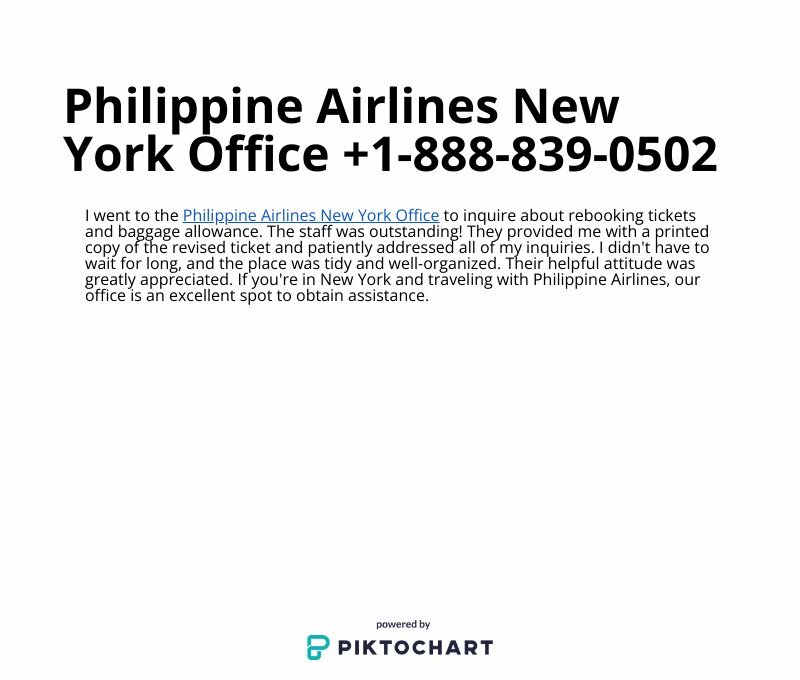 Philippine Airlines New York Office +1-888-839-0502

I went to the Philippine Airlines New York Office to inquire about rebooking tickets and baggage allowance. The staff was outstanding! They provided me with a printed copy of the revised ticket and patiently addressed all of my inquiries. I didn't have to wait for long, and the place was tidy and well-organized. Their helpful attitude was greatly appreciated. If you're in New York and traveling with Philippine Airlines, our office is an excellent spot to obtain assistance.

powered by
PIKTOCHART