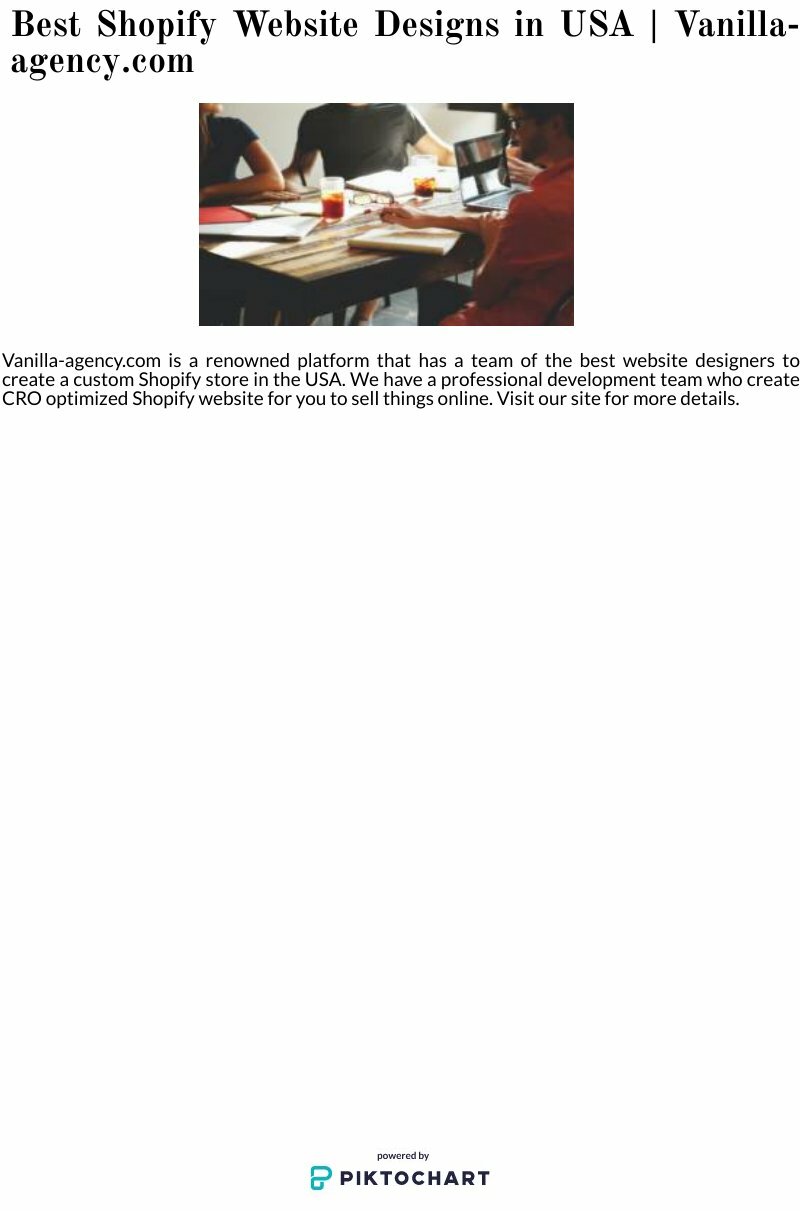 Best Shopify Website Designs in USA | Vanilla-agency.com

Vanilla-agency.com is a renowned platform that has a team of the best website designers to create a custom Shopify store in the USA. We have a professional development team who create CRO optimized Shopify website for you to sell things online. Visit our site for more details.

powered by
PIKTOCHART