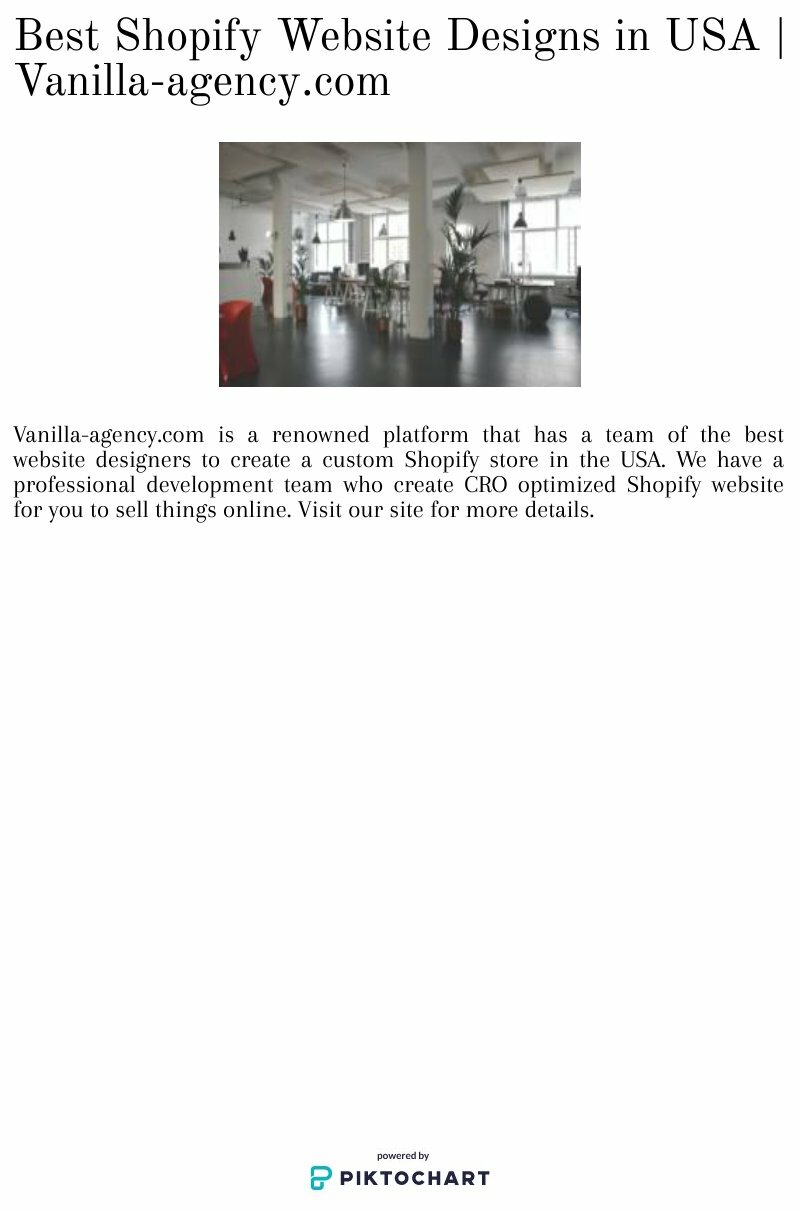 Best Shopify Website Designs in USA | Vanilla-agency.com

Vanilla-agency.com is a renowned platform that has a team of the best website designers to create a custom Shopify store in the USA. We have a professional development team who create CRO optimized Shopify website for you to sell things online. Visit our site for more details.

powered by
PIKTOCHART