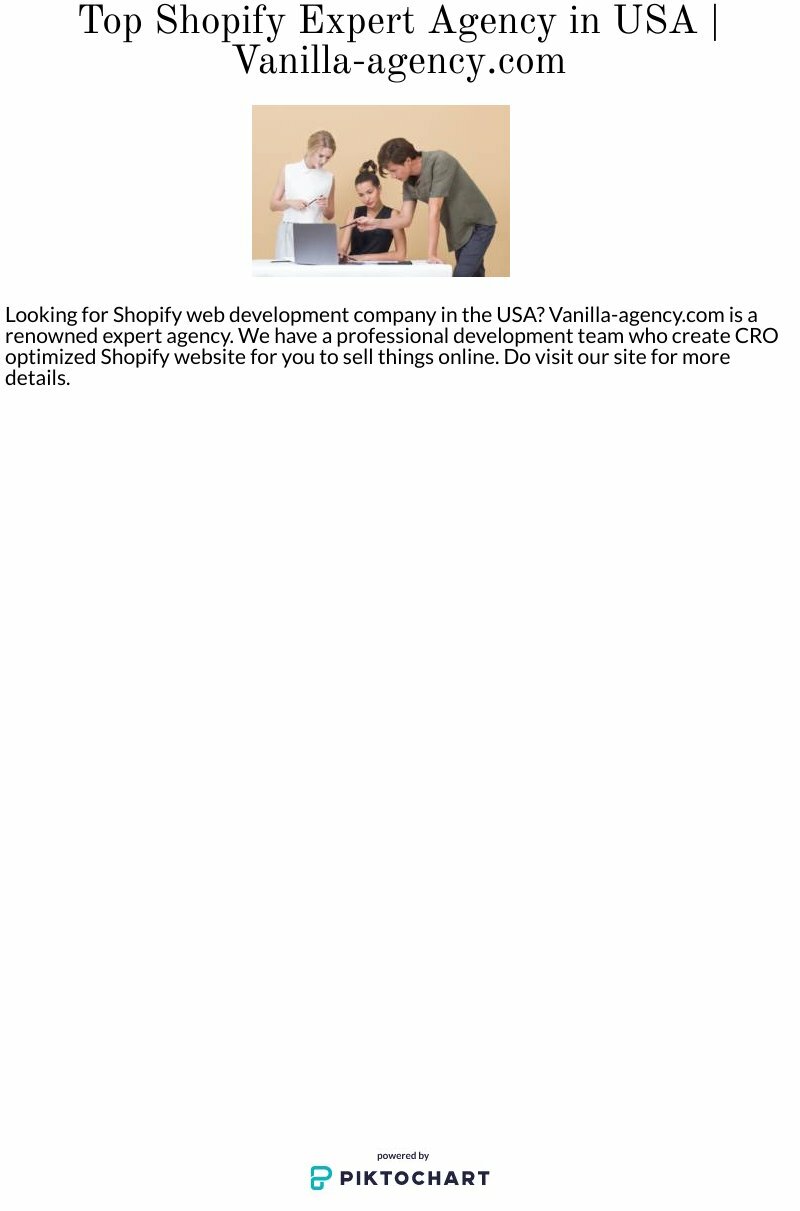 Top Shopify Expert Agency in USA | Vanilla-agency.com

Looking for Shopify web development company in the USA? Vanilla-agency.com is a renowned expert agency. We have a professional development team who create CRO optimized Shopify website for you to sell things online. Do visit our site for more details.

powered by
PIKTOCHART