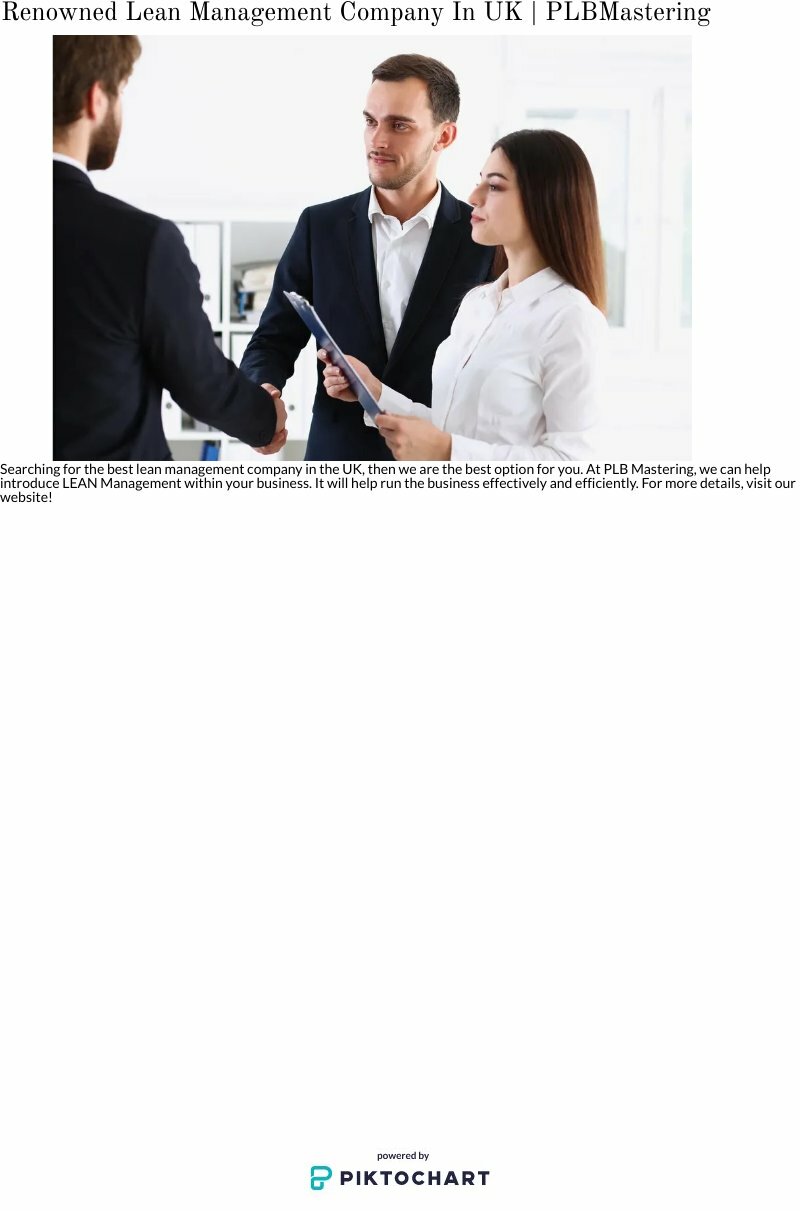 Renowned Lean Management Company In UK | PLBMastering

Searching for the best lean management company in the UK, then we are the best option for you. At PLB Mastering, we can help introduce LEAN Management within your business. It will help run the business effectively and efficiently. For more details, visit our website!

powered by
PIKTOCHART