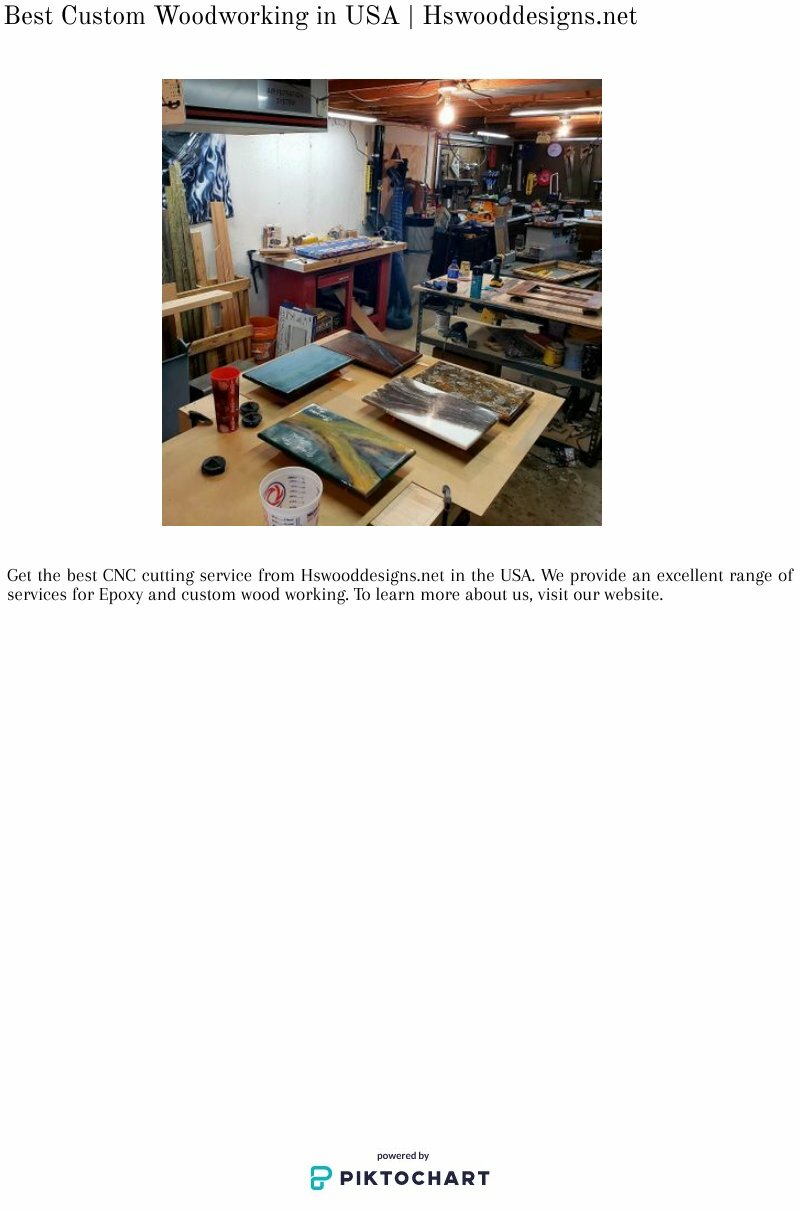 Best Custom Woodworking in USA | Hswooddesigns.net

Get the best CNC cutting service from Hswooddesigns.net in the USA. We provide an excellent range of services for Epoxy and custom wood working. To learn more about us, visit our website.

powered by
PIKTOCHART