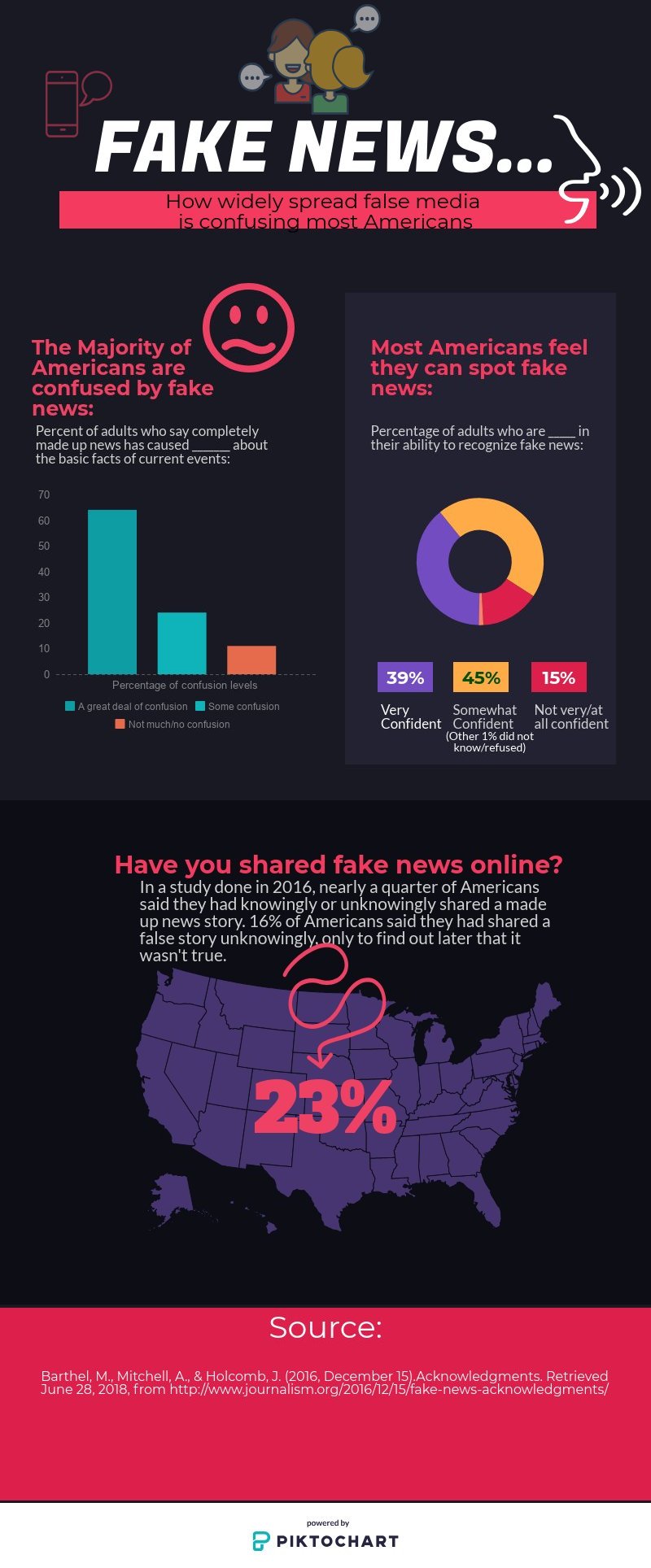 FAKE NEWS...

How widely spread false media is confusing most Americans

The Majority of Americans are confused by fake news:

Percent of adults who say completely made up news has caused ______ about the basic facts of current events:

70
60
50
40
30
20
10
0

Percentage of confusion levels

A great deal of confusion
Some confusion
Not much/no confusion

Most Americans feel they can spot fake news:

Percentage of adults who are ____ in their ability to recognize fake news:

39%
Very Confident

45%
Somewhat Confident
(Other 1% did not know/refused)

15%
Not very/at all confident

Have you shared fake news online?

In a study done in 2016, nearly a quarter of Americans said they had knowingly or unknowingly shared a made up news story. 16% of Americans said they had shared a false story unknowingly, only to find out later that it wasn't true.

23%

Source:

Barthel, M., Mitchell, A., & Holcomb, J. (2016, December 15).Acknowledgments. Retrieved June 28, 2018, from http://www.journalism.org/2016/12/15/fake-news-acknowledgments/

powered by
PIKTOCHART