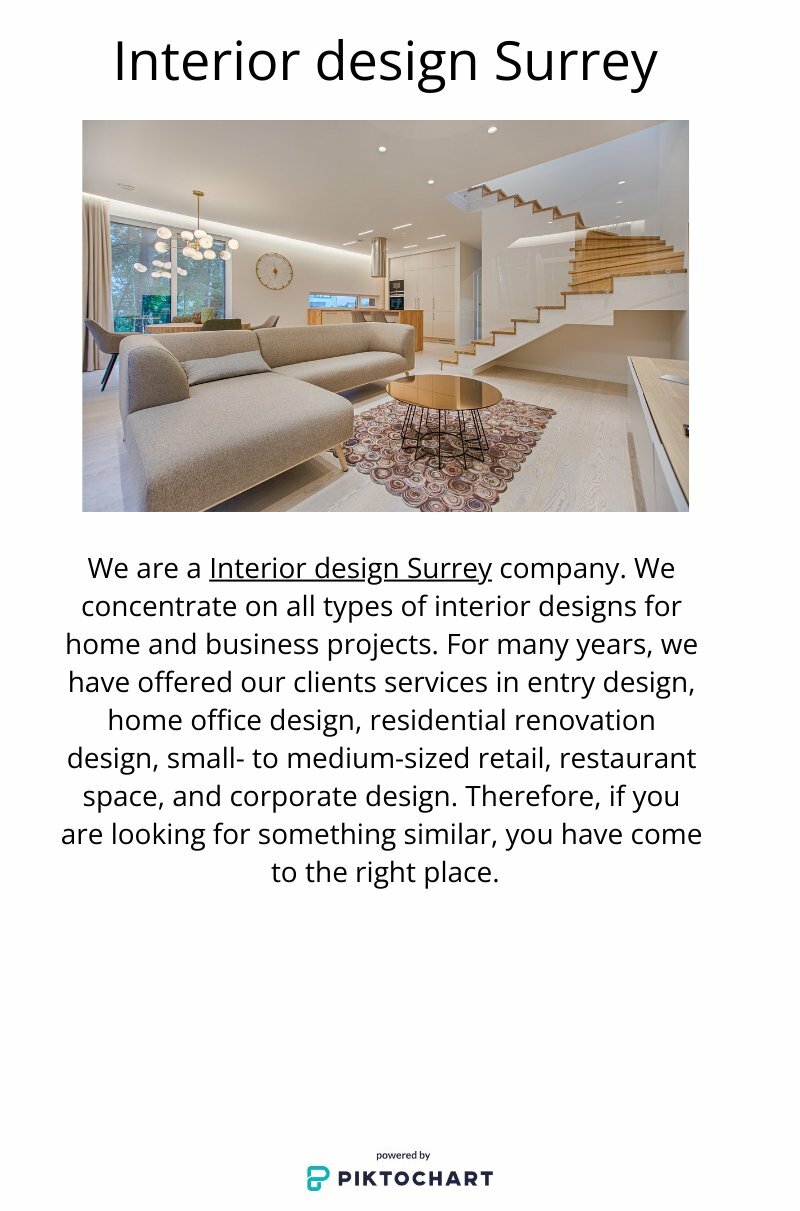 Interior design Surrey

We are a Interior design Surrey company. We concentrate on all types of interior designs for home and business projects. For many years, we have offered our clients services in entry design, home office design, residential renovation design, small- to medium-sized retail, restaurant space, and corporate design. Therefore, if you are looking for something similar, you have come to the right place.

powered by
PIKTOCHART