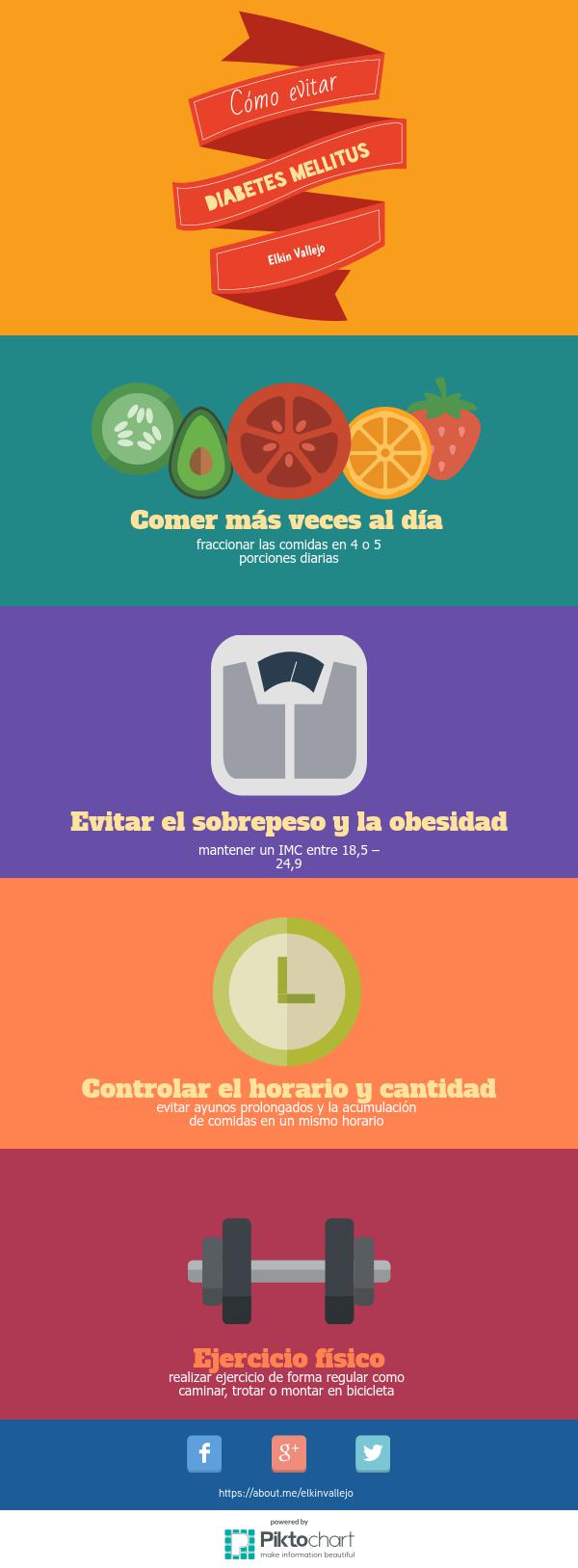 Cómo evitar

DIABETES MELLITUS

Elkin Vallejo

Comer más veces al día

fraccionar las comidas en 4 o 5 porciones diarias

Evitar el sobrepeso y la obesidad

mantener un IMC entre 18,5 – 24,9

Controlar el horario y cantidad

evitar ayunos prolongados y la acumulación de comidas en un mismo horario

Ejercicio físico

realizar ejercicio de forma regular como caminar, trotar o montar en bicicleta

f

g+

https://about.me/elkinvallejo

powered by

Piktochart

make information beautiful