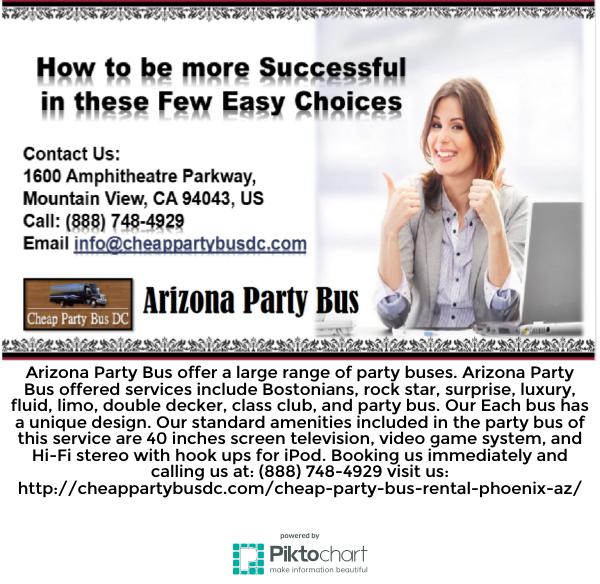 How to be more Successful in these Few Easy Choices

Contact Us:
1600 Amphitheatre Parkway,
Mountain View, CA 94043, US
Call: (888) 748-4929
Email info@cheappartybusdc.com

Cheap Party Bus DC

Arizona Party Bus

Arizona Party Bus offer a large range of party buses. Arizona Party Bus offered services include Bostonians, rock star, surprise, luxury, fluid, limo, double decker, class club, and party bus. Our Each bus has a unique design. Our standard amenities included in the party bus of this service are 40 inches screen television, video game system, and Hi-Fi stereo with hook ups for iPod. Booking us immediately and calling us at: (888) 748-4929 visit us: http://cheappartybusdc.com/cheap-party-bus-rental-phoenix-az/

powered by
Piktochart
make information beautiful