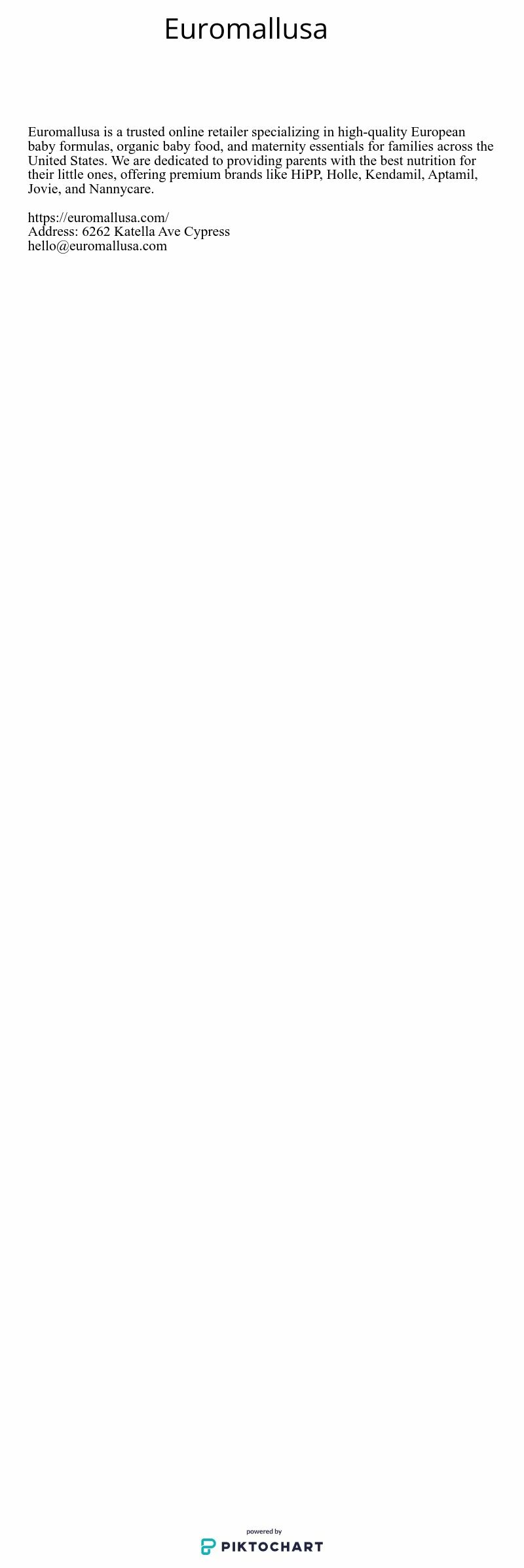 Euromallusa

Euromallusa is a trusted online retailer specializing in high-quality European baby formulas, organic baby food, and maternity essentials for families across the United States. We are dedicated to providing parents with the best nutrition for their little ones, offering premium brands like HiPP, Holle, Kendamil, Aptamil, Jovie, and Nannycare.

https://euromallusa.com/
Address: 6262 Katella Ave Cypress
hello@euromallusa.com

powered by
PIKTOCHART