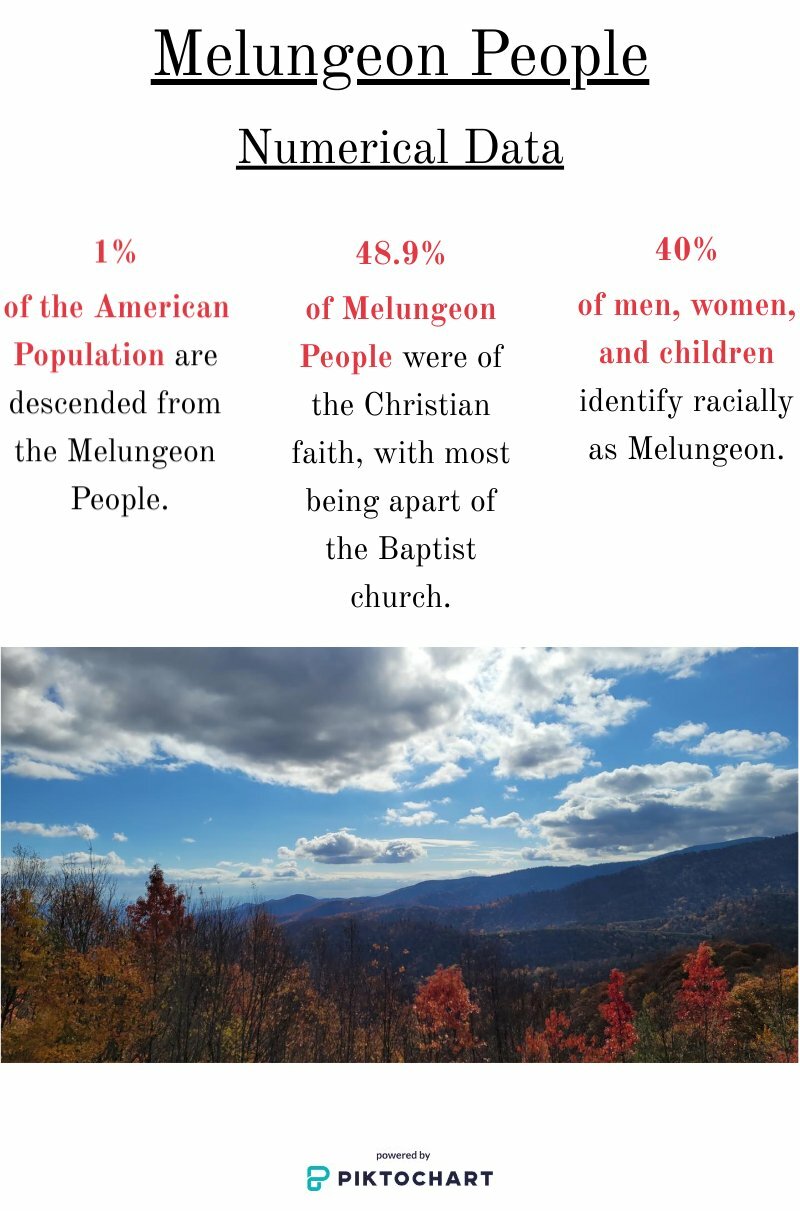 Melungeon People

Numerical Data

1%
of the American Population are descended from the Melungeon People.

48.9%
of Melungeon People were of the Christian faith, with most being apart of the Baptist church.

40%
of men, women, and children identify racially as Melungeon.

powered by
PIKTOCHART