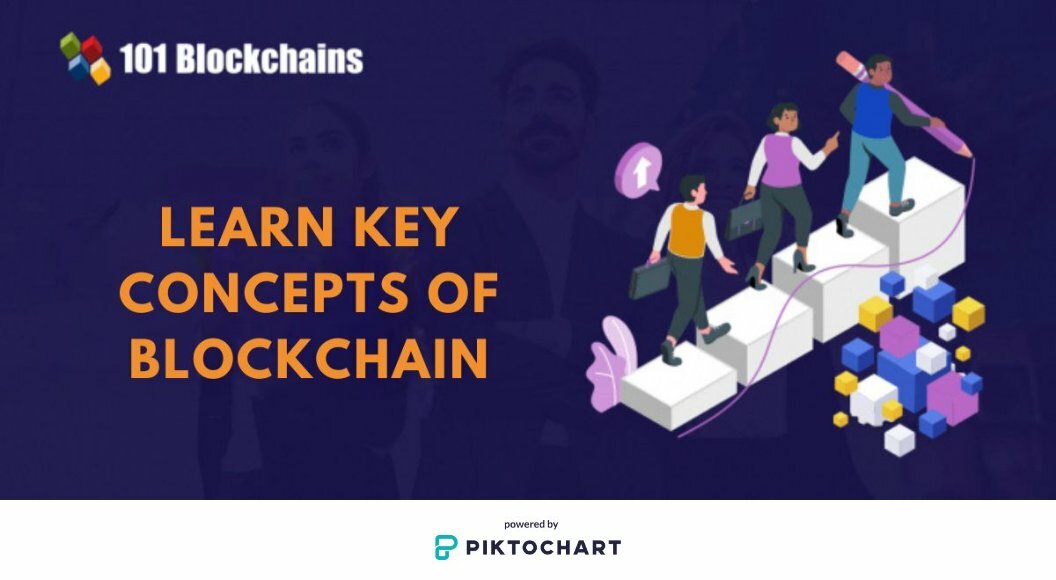 101 Blockchains

LEARN KEY CONCEPTS OF BLOCKCHAIN

powered by
PIKTOCHART