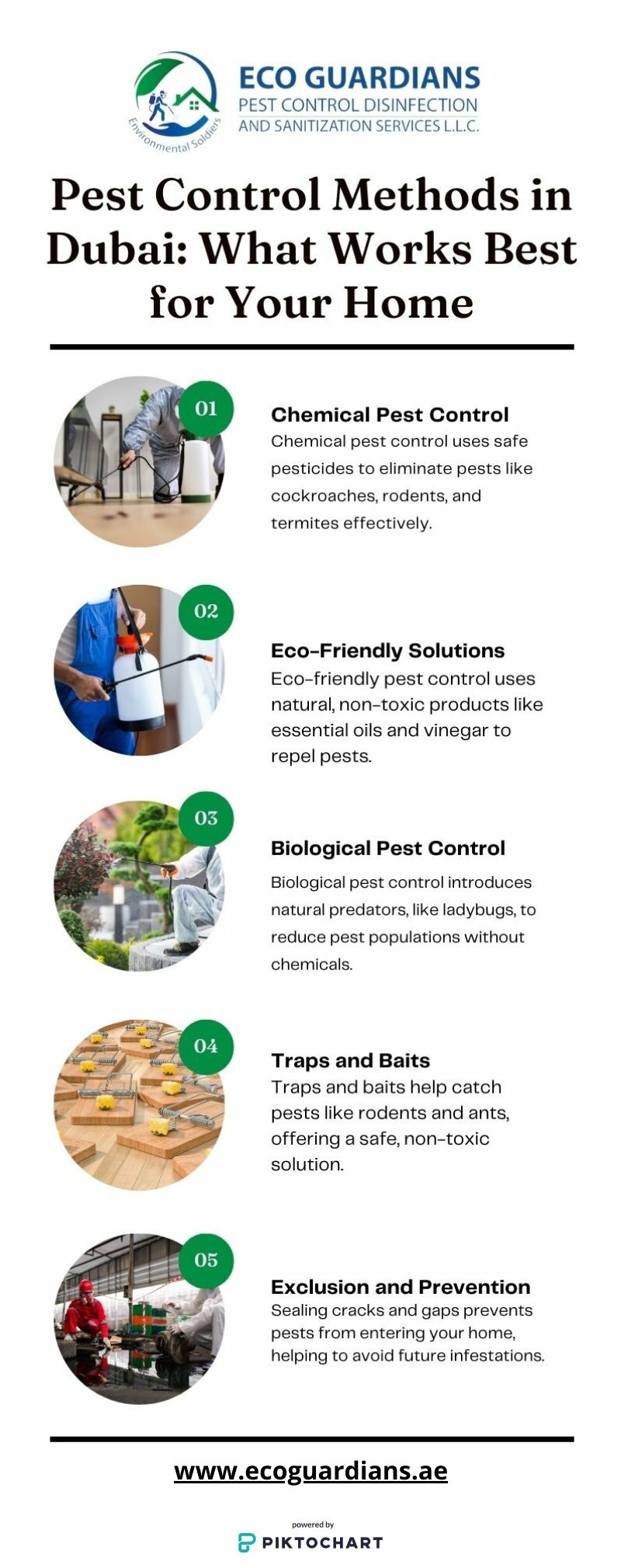 Environmental Soldiers

ECO GUARDIANS
PEST CONTROL DISINFECTION AND SANITIZATION SERVICES L.L.C.

Pest Control Methods in Dubai: What Works Best for Your Home

01

Chemical Pest Control
Chemical pest control uses safe pesticides to eliminate pests like cockroaches, rodents, and termites effectively.

02

Eco-Friendly Solutions
Eco-friendly pest control uses natural, non-toxic products like essential oils and vinegar to repel pests.

03

Biological Pest Control
Biological pest control introduces natural predators, like ladybugs, to reduce pest populations without chemicals.

04

Traps and Baits
Traps and baits help catch pests like rodents and ants, offering a safe, non-toxic solution.

05

Exclusion and Prevention
Sealing cracks and gaps prevents pests from entering your home, helping to avoid future infestations.

www.ecoguardians.ae

powered by
PIKTOCHART