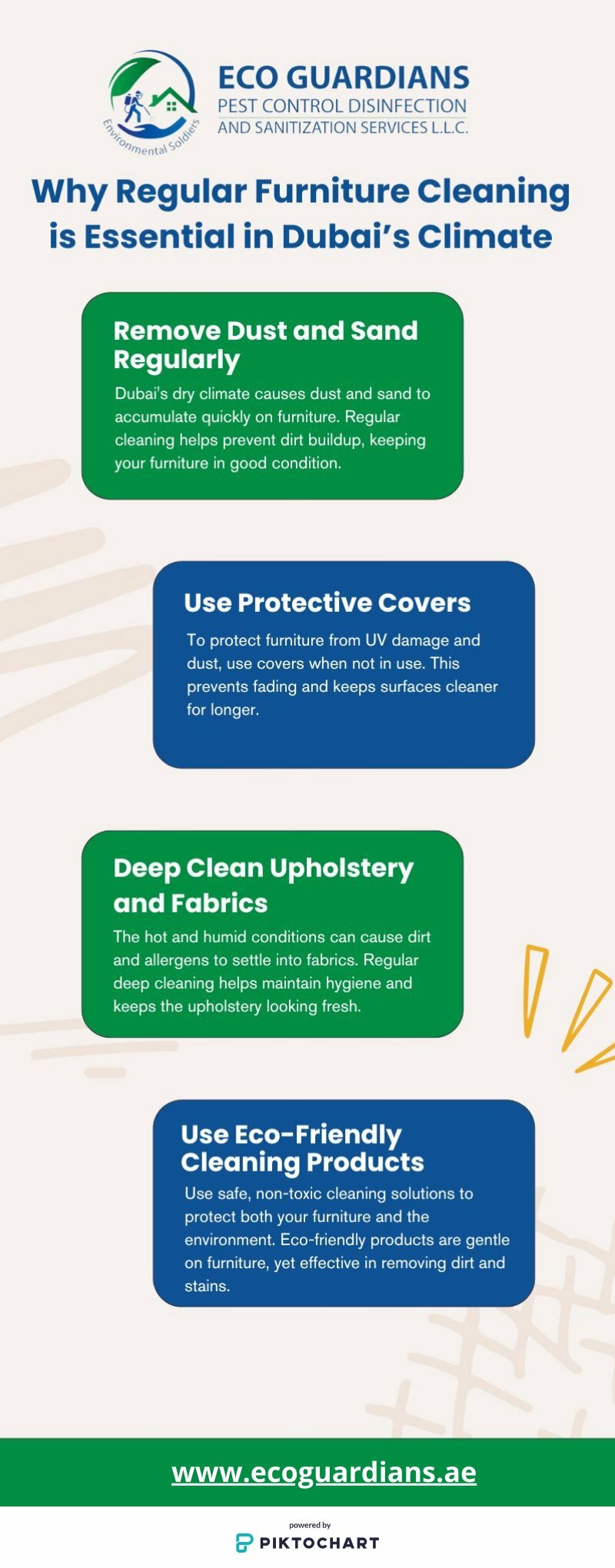 Environmental Soldiers

ECO GUARDIANS
PEST CONTROL DISINFECTION AND SANITIZATION SERVICES L.L.C.

Why Regular Furniture Cleaning is Essential in Dubai's Climate

Remove Dust and Sand Regularly

Dubai's dry climate causes dust and sand to accumulate quickly on furniture. Regular cleaning helps prevent dirt buildup, keeping your furniture in good condition.

Use Protective Covers

To protect furniture from UV damage and dust, use covers when not in use. This prevents fading and keeps surfaces cleaner for longer.

Deep Clean Upholstery and Fabrics

The hot and humid conditions can cause dirt and allergens to settle into fabrics. Regular deep cleaning helps maintain hygiene and keeps the upholstery looking fresh.

Use Eco-Friendly Cleaning Products

Use safe, non-toxic cleaning solutions to protect both your furniture and the environment. Eco-friendly products are gentle on furniture, yet effective in removing dirt and stains.

www.ecoguardians.ae

powered by
PIKTOCHART