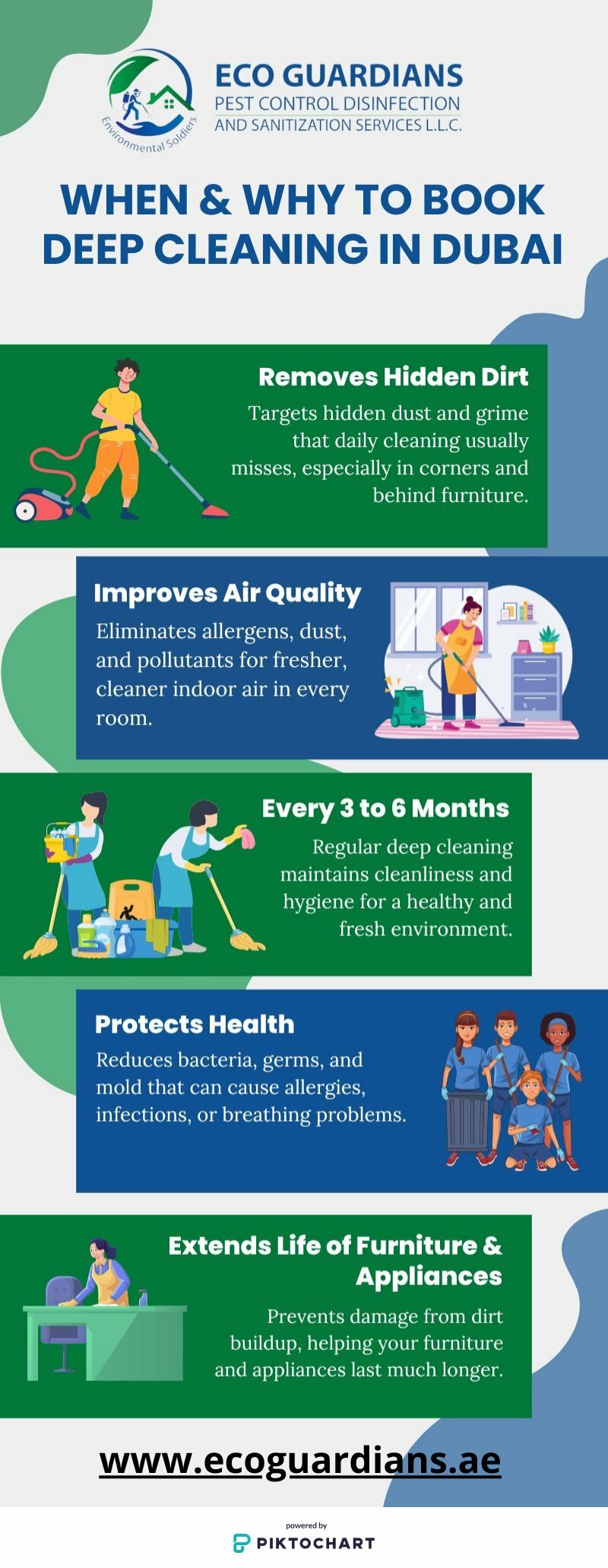 Environmental Soldiers

ECO GUARDIANS
PEST CONTROL DISINFECTION AND SANITIZATION SERVICES L.L.C.

WHEN & WHY TO BOOK DEEP CLEANING IN DUBAI

Removes Hidden Dirt
Targets hidden dust and grime that daily cleaning usually misses, especially in corners and behind furniture.

Improves Air Quality
Eliminates allergens, dust, and pollutants for fresher, cleaner indoor air in every room.

Every 3 to 6 Months
Regular deep cleaning maintains cleanliness and hygiene for a healthy and fresh environment.

Protects Health
Reduces bacteria, germs, and mold that can cause allergies, infections, or breathing problems.

Extends Life of Furniture & Appliances
Prevents damage from dirt buildup, helping your furniture and appliances last much longer.

www.ecoguardians.ae

powered by
PIKTOCHART