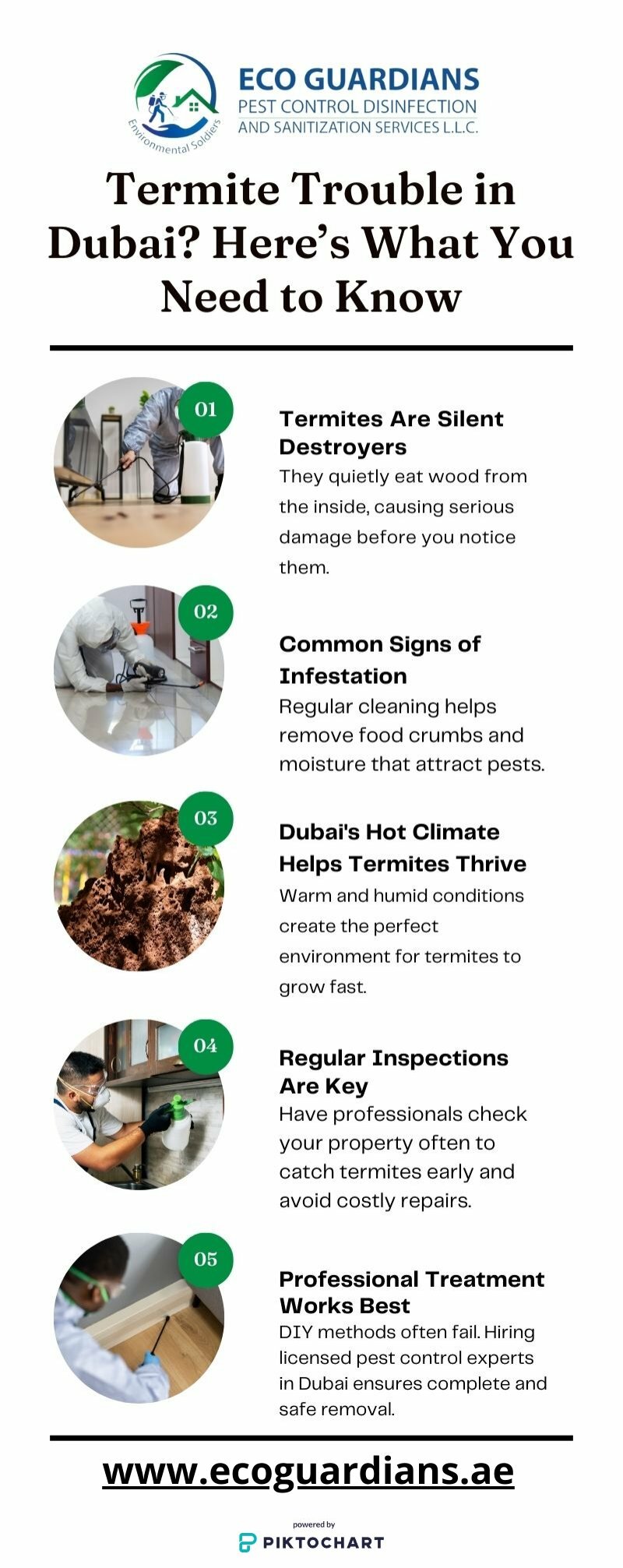 Environmental Soldiers

ECO GUARDIANS
PEST CONTROL DISINFECTION AND SANITIZATION SERVICES L.L.C.

Termite Trouble in Dubai? Here's What You Need to Know

01

Termites Are Silent Destroyers
They quietly eat wood from the inside, causing serious damage before you notice them.

02

Common Signs of Infestation
Regular cleaning helps remove food crumbs and moisture that attract pests.

03

Dubai's Hot Climate Helps Termites Thrive
Warm and humid conditions create the perfect environment for termites to grow fast.

04

Regular Inspections Are Key
Have professionals check your property often to catch termites early and avoid costly repairs.

05

Professional Treatment Works Best
DIY methods often fail. Hiring licensed pest control experts in Dubai ensures complete and safe removal.

www.ecoguardians.ae

powered by
PIKTOCHART