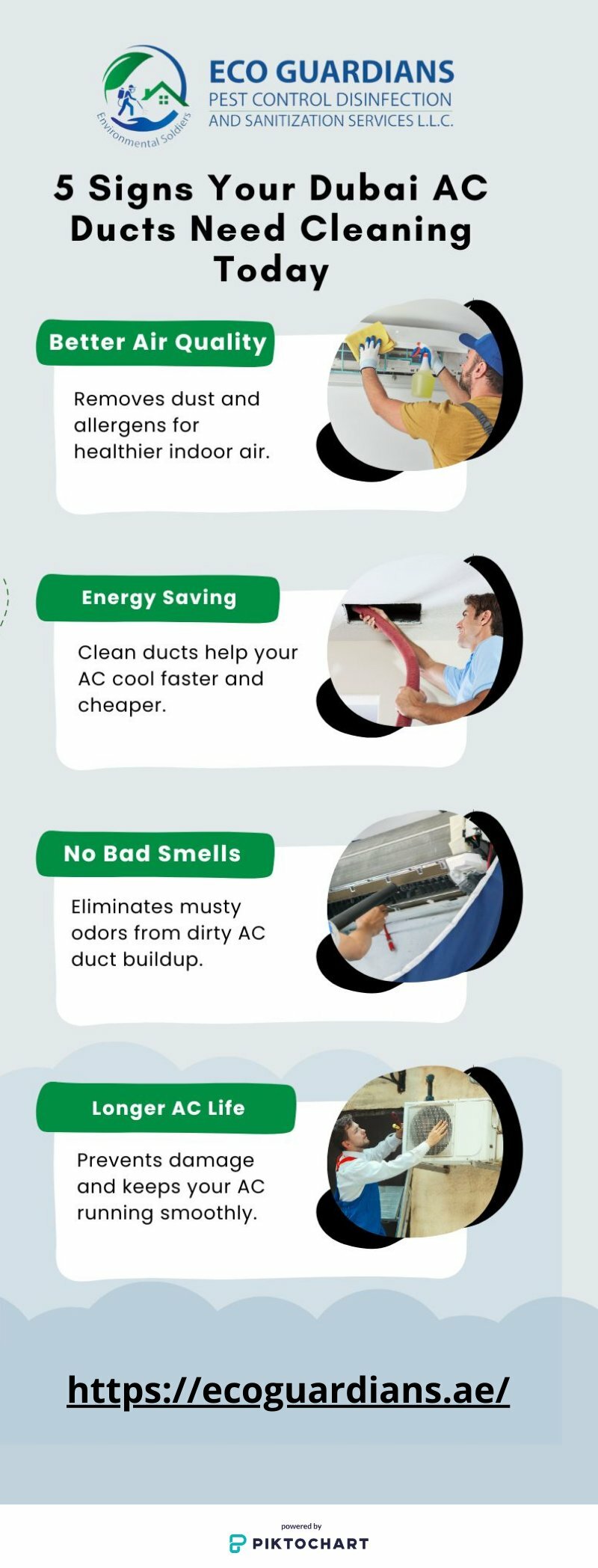 Environmental Soldiers

ECO GUARDIANS
PEST CONTROL DISINFECTION AND SANITIZATION SERVICES L.L.C.

5 Signs Your Dubai AC Ducts Need Cleaning Today

Better Air Quality

Removes dust and allergens for healthier indoor air.

Energy Saving

Clean ducts help your AC cool faster and cheaper.

No Bad Smells

Eliminates musty odors from dirty AC duct buildup.

Longer AC Life

Prevents damage and keeps your AC running smoothly.

https://ecoguardians.ae/

powered by
PIKTOCHART