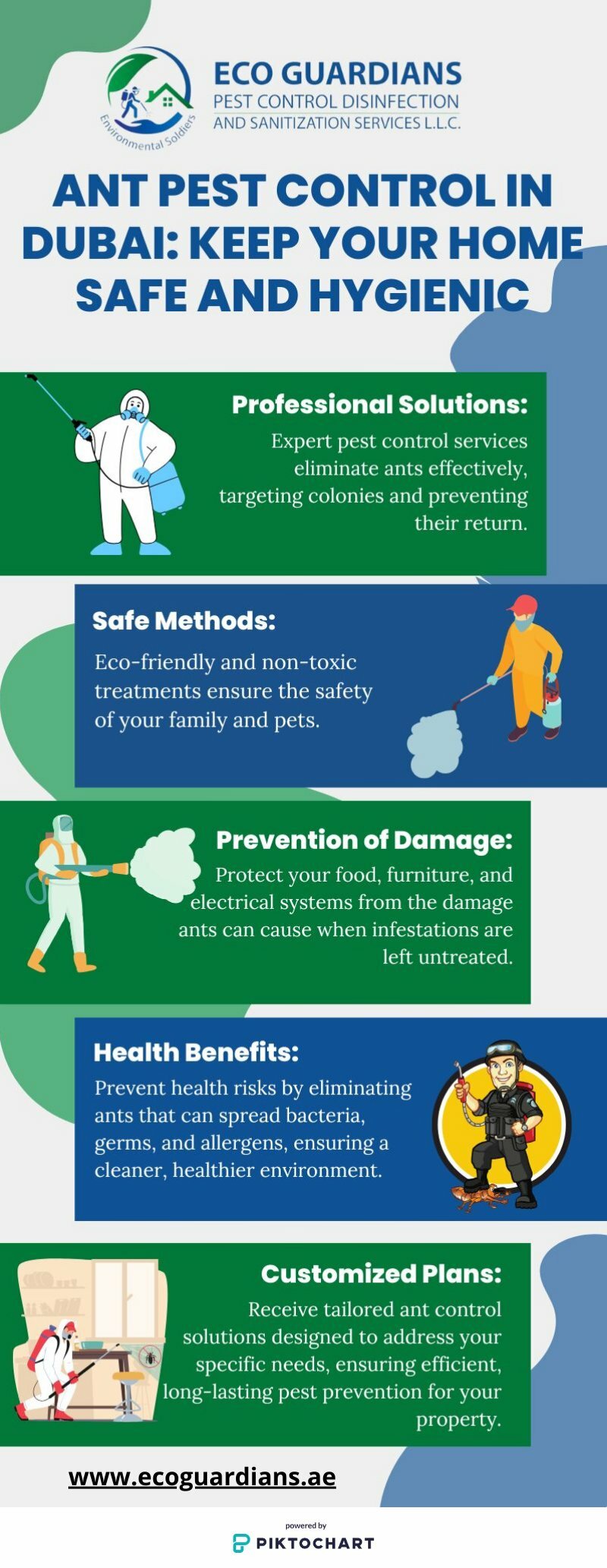 Environmental Soldiers

ECO GUARDIANS
PEST CONTROL DISINFECTION
AND SANITIZATION SERVICES L.L.C.

ANT PEST CONTROL IN DUBAI: KEEP YOUR HOME SAFE AND HYGIENIC

Professional Solutions:
Expert pest control services eliminate ants effectively, targeting colonies and preventing their return.

Safe Methods:
Eco-friendly and non-toxic treatments ensure the safety of your family and pets.

Prevention of Damage:
Protect your food, furniture, and electrical systems from the damage ants can cause when infestations are left untreated.

Health Benefits:
Prevent health risks by eliminating ants that can spread bacteria, germs, and allergens, ensuring a cleaner, healthier environment.

Customized Plans:
Receive tailored ant control solutions designed to address your specific needs, ensuring efficient, long-lasting pest prevention for your property.

www.ecoguardians.ae

powered by
PIKTOCHART