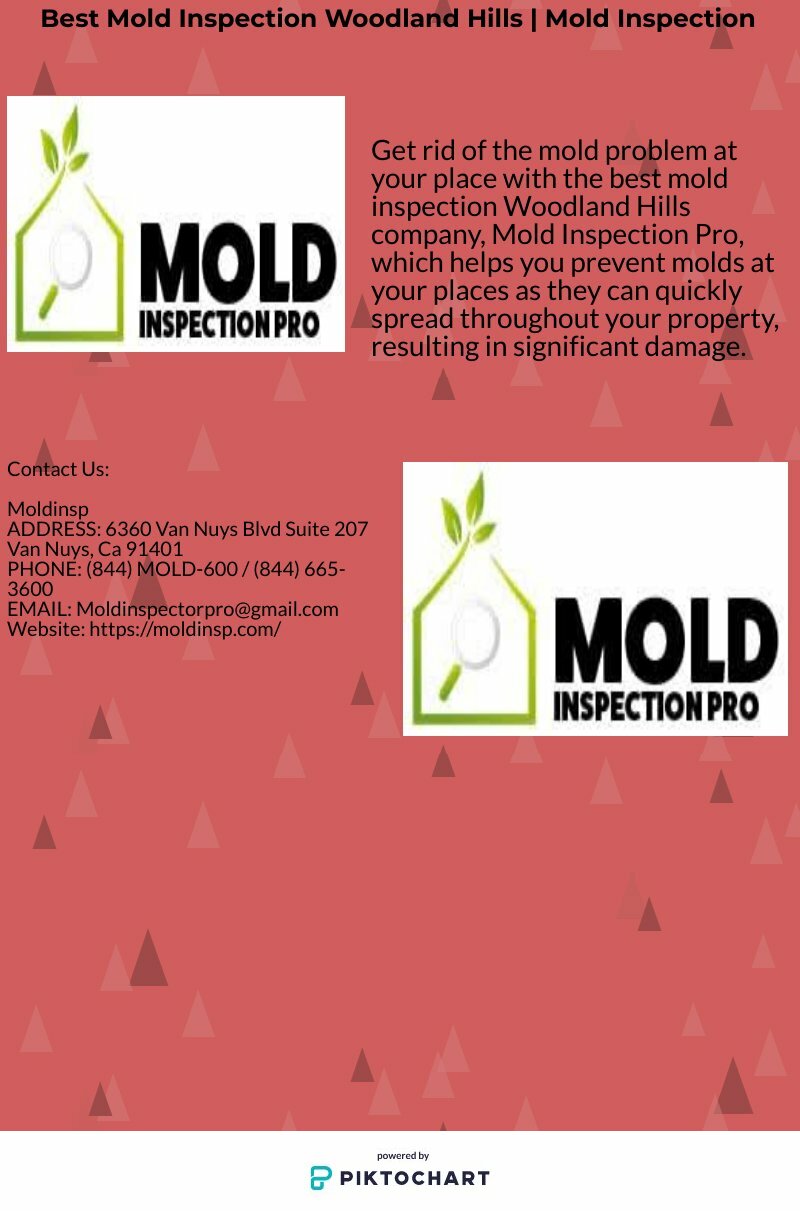 Best Mold Inspection Woodland Hills | Mold Inspection

MOLD
INSPECTION PRO

Get rid of the mold problem at your place with the best mold inspection Woodland Hills company, Mold Inspection Pro, which helps you prevent molds at your places as they can quickly spread throughout your property, resulting in significant damage.

Contact Us:

Moldinsp
ADDRESS: 6360 Van Nuys Blvd Suite 207 Van Nuys, Ca 91401
PHONE: (844) MOLD-600 / (844) 665-3600
EMAIL: Moldinspectorpro@gmail.com
Website: https://moldinsp.com/

MOLD
INSPECTION PRO

powered by
PIKTOCHART