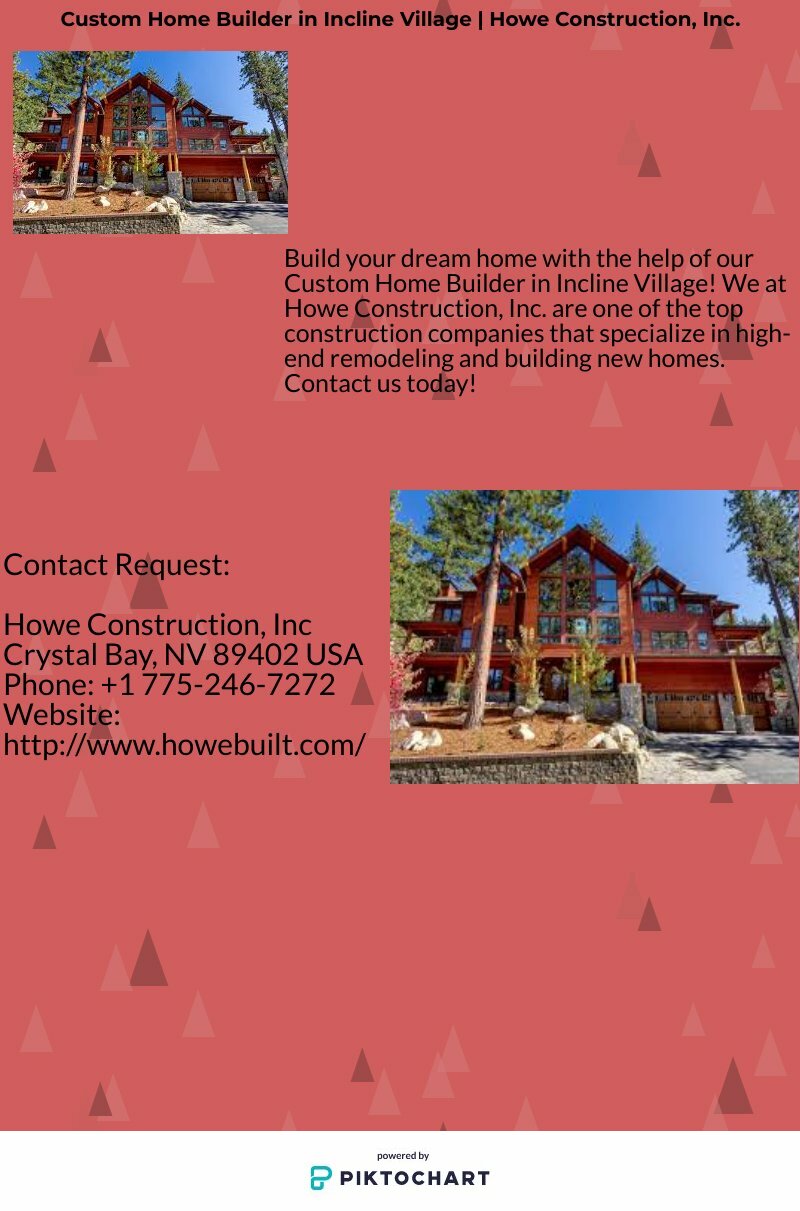 Custom Home Builder in Incline Village | Howe Construction, Inc.

Build your dream home with the help of our Custom Home Builder in Incline Village! We at Howe Construction, Inc. are one of the top construction companies that specialize in high-end remodeling and building new homes. Contact us today!

Contact Request:

Howe Construction, Inc
Crystal Bay, NV 89402 USA
Phone: +1 775-246-7272
Website:
http://www.howebuilt.com/

powered by
PIKTOCHART