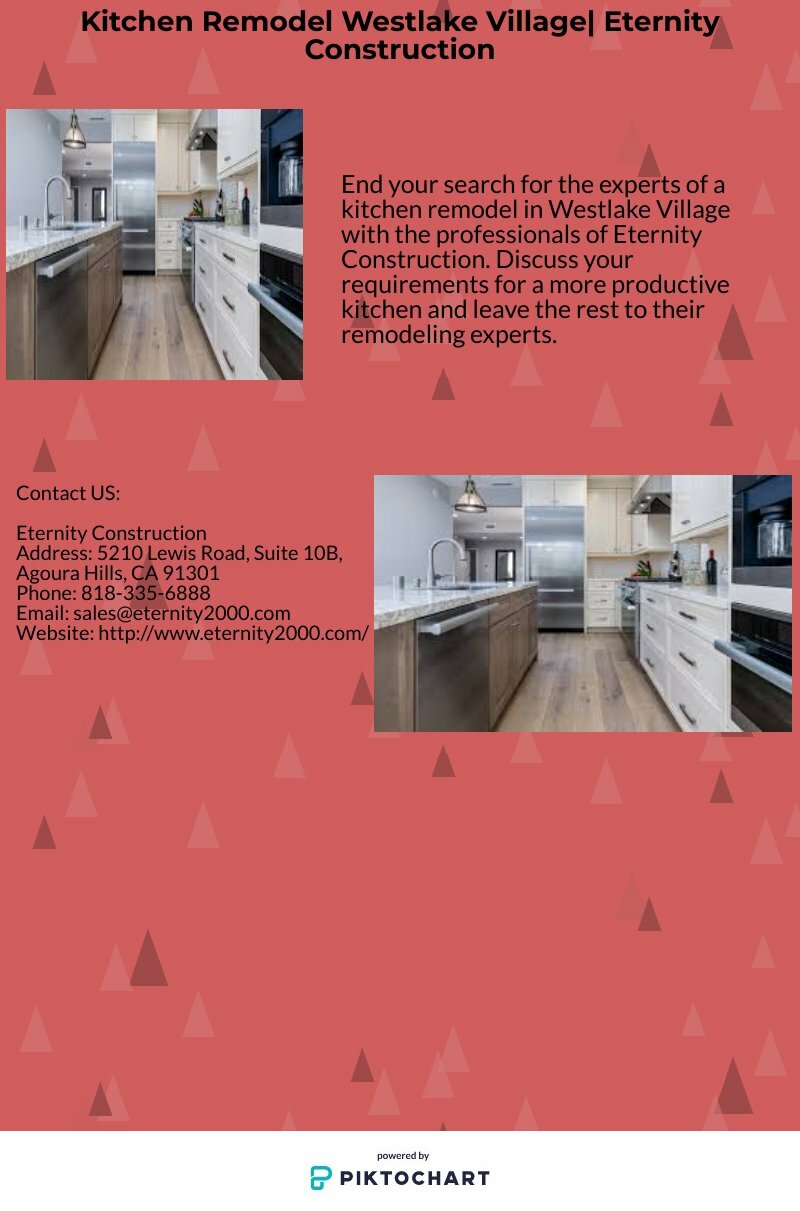 Kitchen Remodel Westlake Village| Eternity Construction

End your search for the experts of a kitchen remodel in Westlake Village with the professionals of Eternity Construction. Discuss your requirements for a more productive kitchen and leave the rest to their remodeling experts.

Contact US:

Eternity Construction
Address: 5210 Lewis Road, Suite 10B, Agoura Hills, CA 91301
Phone: 818-335-6888
Email: sales@eternity2000.com
Website: http://www.eternity2000.com/

powered by
PIKTOCHART