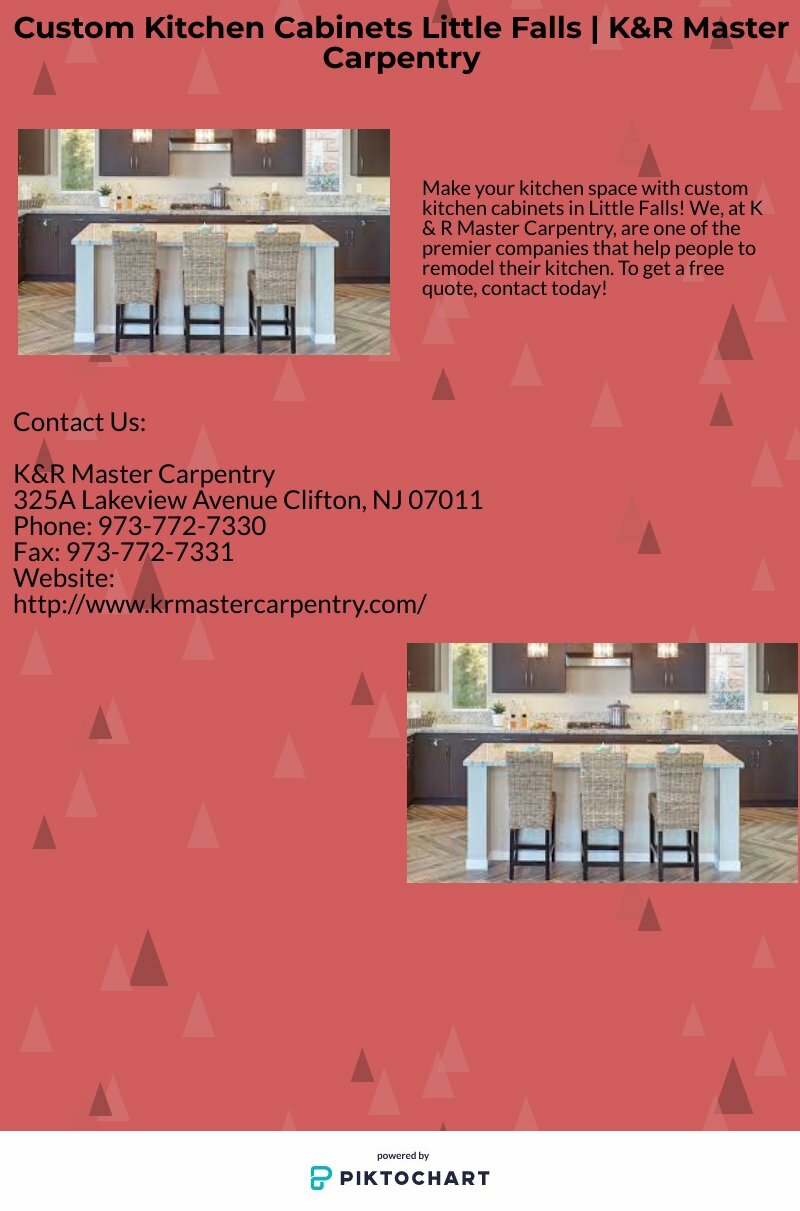 Custom Kitchen Cabinets Little Falls | K&R Master Carpentry

Make your kitchen space with custom kitchen cabinets in Little Falls! We, at K & R Master Carpentry, are one of the premier companies that help people to remodel their kitchen. To get a free quote, contact today!

Contact Us:

K&R Master Carpentry
325A Lakeview Avenue Clifton, NJ 07011
Phone: 973-772-7330
Fax: 973-772-7331
Website:
http://www.krmastercarpentry.com/

powered by
PIKTOCHART