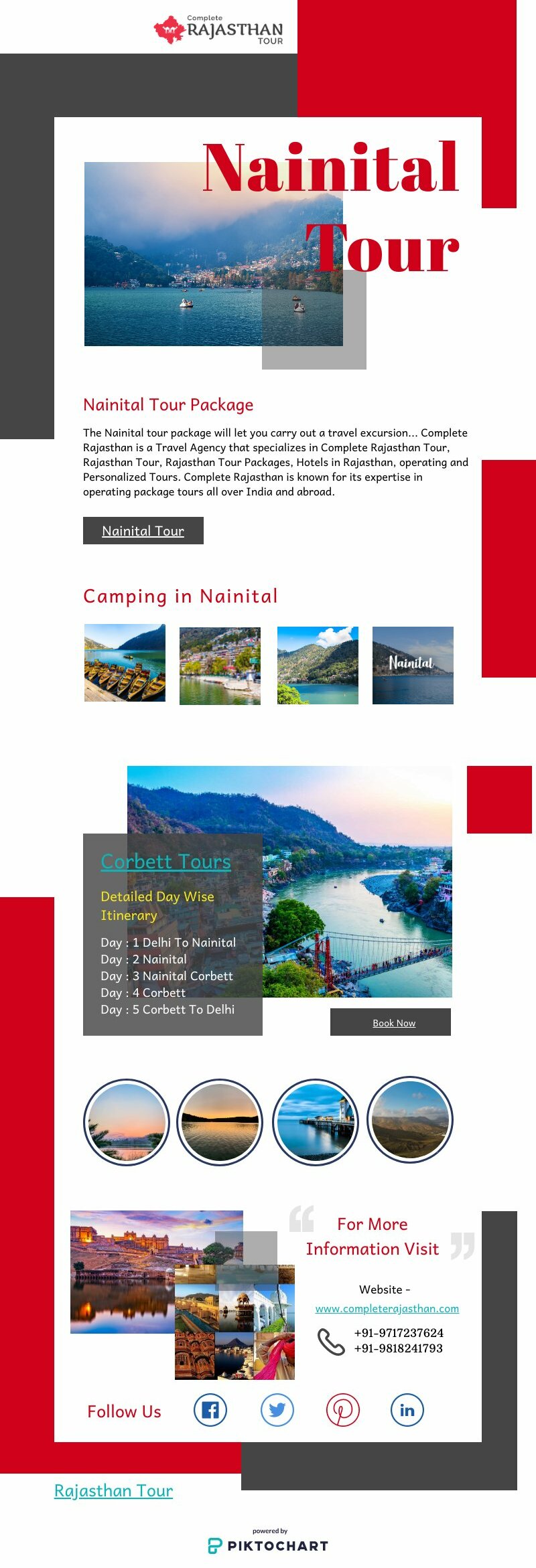 Complete RAJASTHAN TOUR

Nainital Tour

Nainital Tour Package

The Nainital tour package will let you carry out a travel excursion... Complete Rajasthan is a Travel Agency that specializes in Complete Rajasthan Tour, Rajasthan Tour, Rajasthan Tour Packages, Hotels in Rajasthan, operating and Personalized Tours. Complete Rajasthan is known for its expertise in operating package tours all over India and abroad.

Nainital Tour

Camping in Nainital

Nainital

Corbett Tours

Detailed Day Wise Itinerary

Day : 1 Delhi To Nainital
Day : 2 Nainital
Day : 3 Nainital Corbett
Day : 4 Corbett
Day : 5 Corbett To Delhi

Book Now

For More Information Visit

Website -
www.completerajasthan.com

+91-9717237624
+91-9818241793

Follow Us

in

Rajasthan Tour

powered by
PIKTOCHART