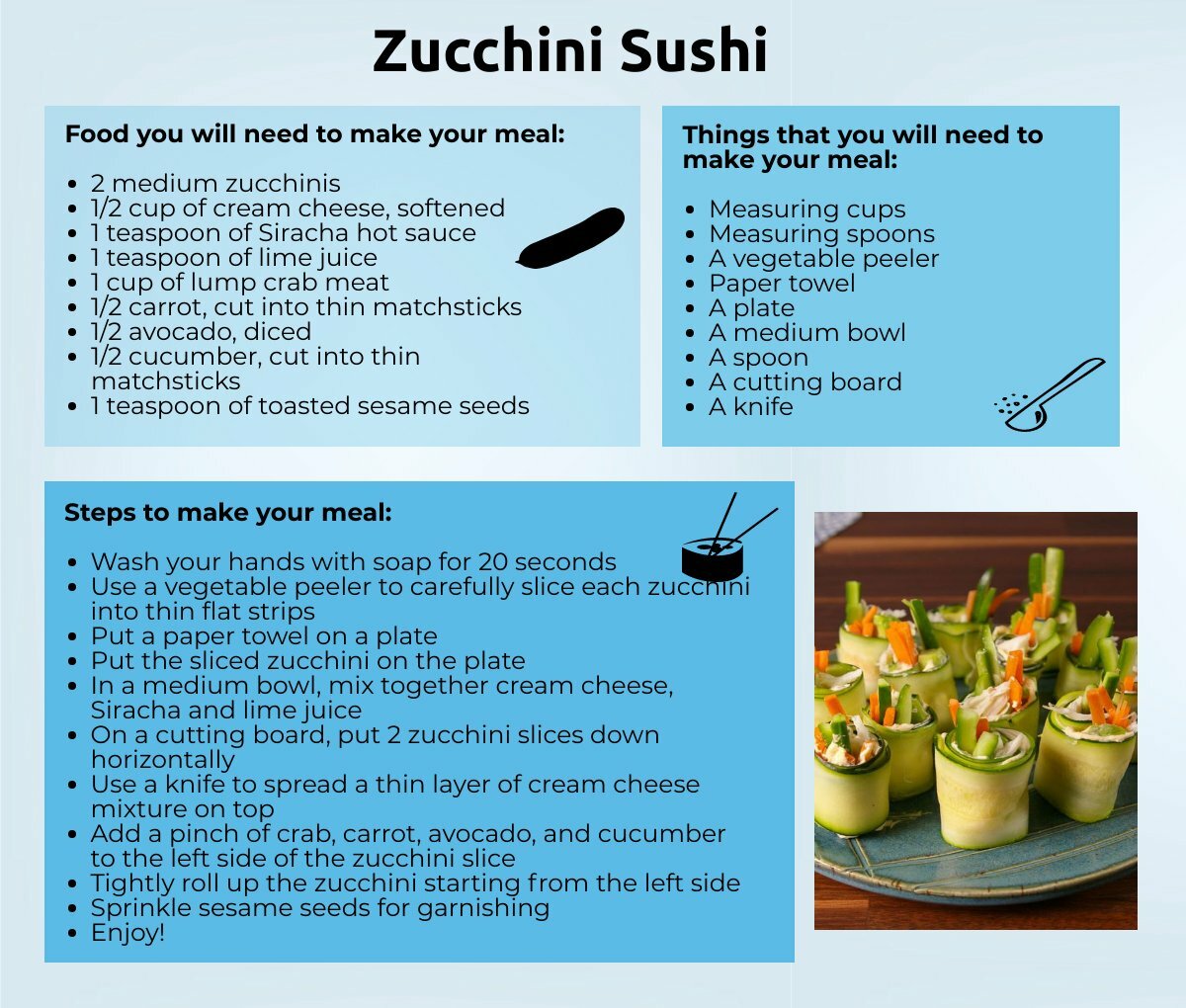 Zucchini Sushi

Food you will need to make your meal:

- 2 medium zucchinis
- 1/2 cup of cream cheese, softened
- 1 teaspoon of Siracha hot sauce
- 1 teaspoon of lime juice
- 1 cup of lump crab meat
- 1/2 carrot, cut into thin matchsticks
- 1/2 avocado, diced
- 1/2 cucumber, cut into thin matchsticks
- 1 teaspoon of toasted sesame seeds

Things that you will need to make your meal:

- Measuring cups
- Measuring spoons
- A vegetable peeler
- Paper towel
- A plate
- A medium bowl
- A spoon
- A cutting board
- A knife

Steps to make your meal:

- Wash your hands with soap for 20 seconds
- Use a vegetable peeler to carefully slice each zucchini into thin flat strips
- Put a paper towel on a plate
- Put the sliced zucchini on the plate
- In a medium bowl, mix together cream cheese, Siracha and lime juice
- On a cutting board, put 2 zucchini slices down horizontally
- Use a knife to spread a thin layer of cream cheese mixture on top
- Add a pinch of crab, carrot, avocado, and cucumber to the left side of the zucchini slice
- Tightly roll up the zucchini starting from the left side
- Sprinkle sesame seeds for garnishing
- Enjoy!