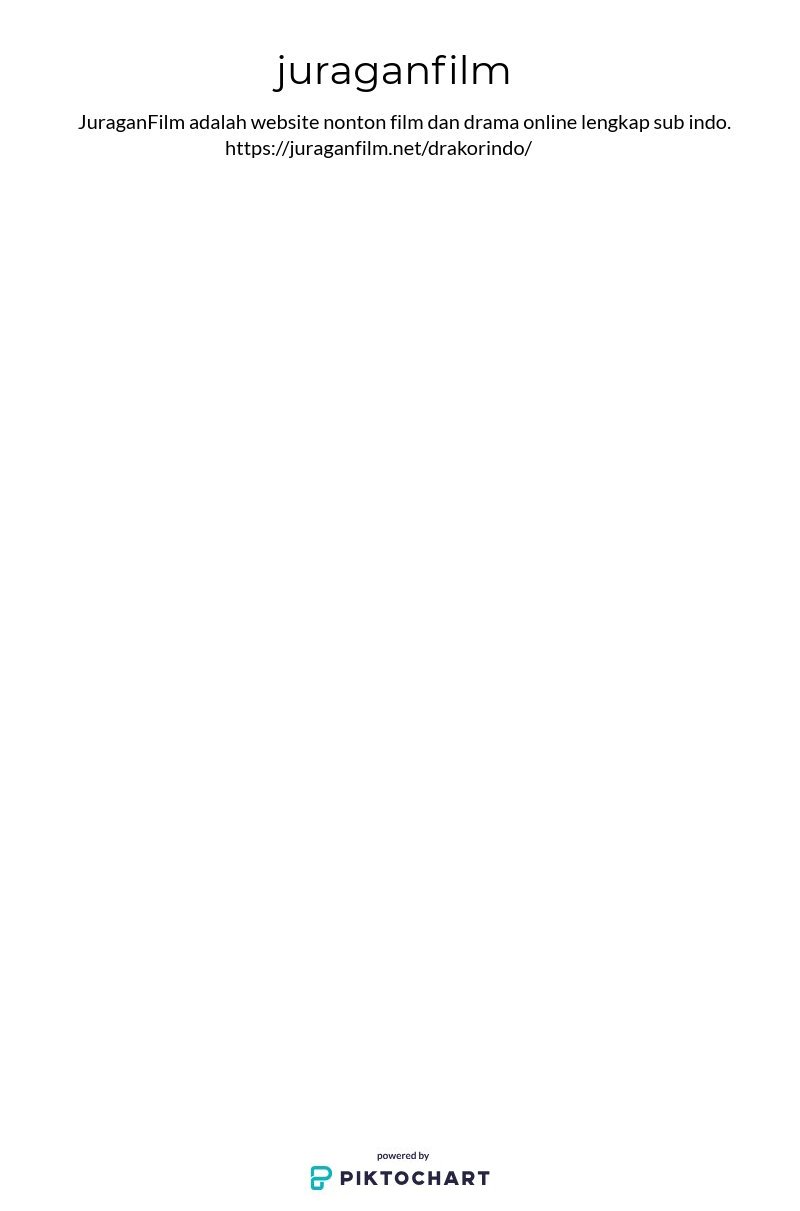 juraganfilm

JuraganFilm adalah website nonton film dan drama online lengkap sub indo. https://juraganfilm.net/drakorindo/

powered by
PIKTOCHART