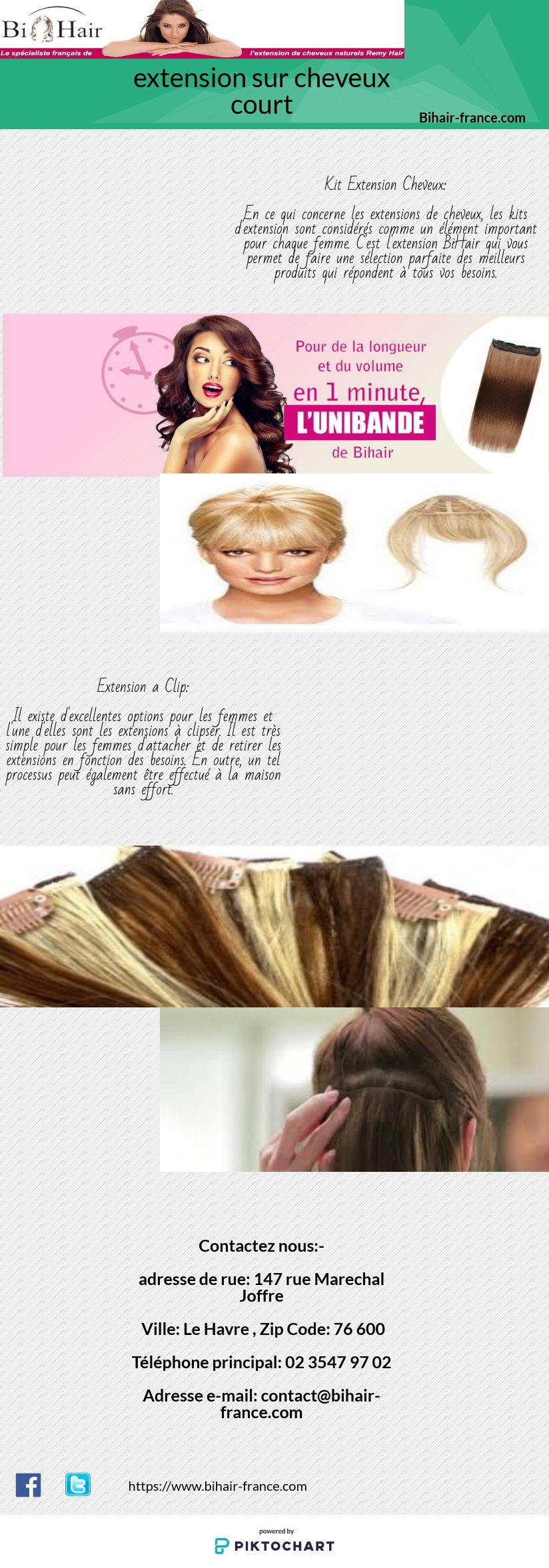 Bi Hair

Le spécialiste français de l'extension de cheveux naturels Remy Hair

extension sur cheveux court

Bihair-france.com

Kit Extension Cheveux:

En ce qui concerne les extensions de cheveux, les kits d'extension sont considérés comme un élément important pour chaque femme. C'est l'extension BiHair qui vous permet de faire une sélection parfaite des meilleurs produits qui répondent à tous vos besoins.

Pour de la longueur et du volume en 1 minute, L'UNIBANDE de Bihair

Extension a Clip:

Il existe d'excellentes options pour les femmes et l'une d'elles sont les extensions à clipser. Il est très simple pour les femmes d'attacher et de retirer les extensions en fonction des besoins. En outre, un tel processus peut également être effectué à la maison sans effort.

Contactez nous:-

adresse de rue: 147 rue Marechal Joffre

Ville: Le Havre , Zip Code: 76 600

Téléphone principal: 02 3547 97 02

Adresse e-mail: contact@bihair-france.com

https://www.bihair-france.com

powered by
PIKTOCHART