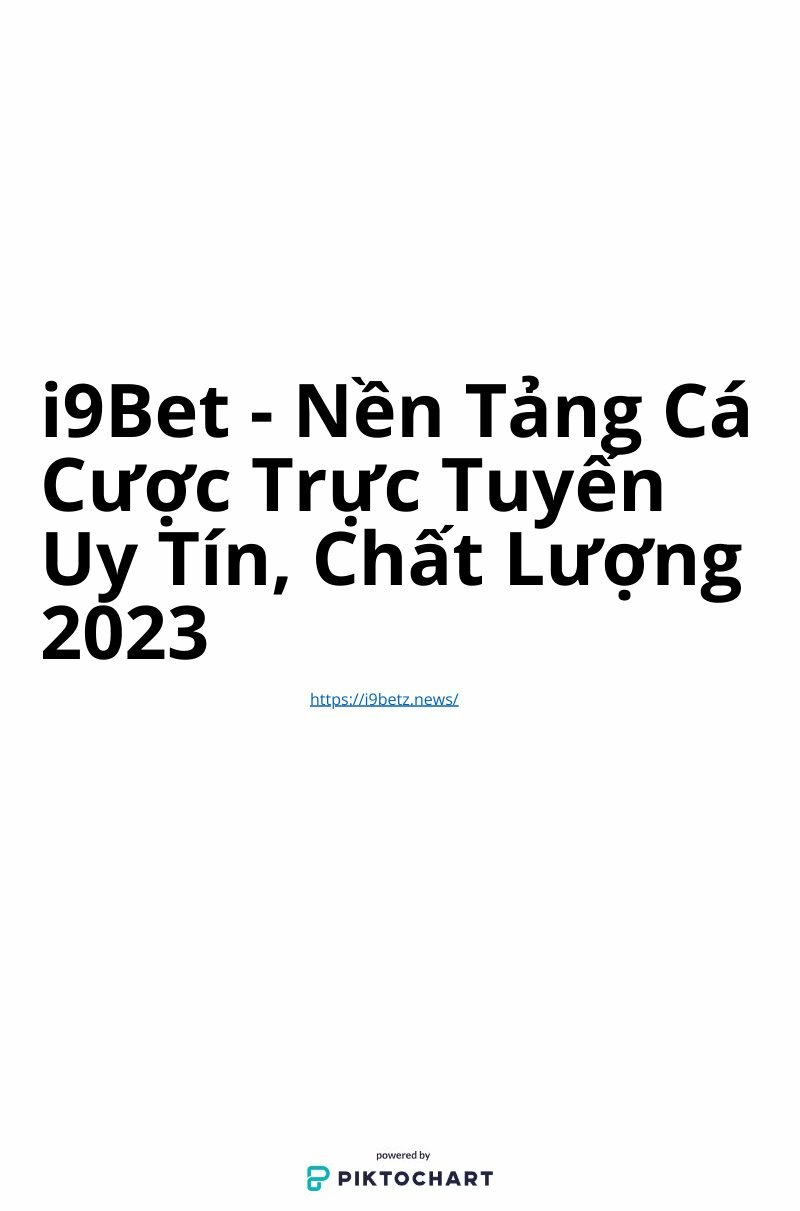 i9Bet - Nền Tảng Cá Cược Trực Tuyến Uy Tín, Chất Lượng 2023

https://i9betz.news/

powered by
PIKTOCHART